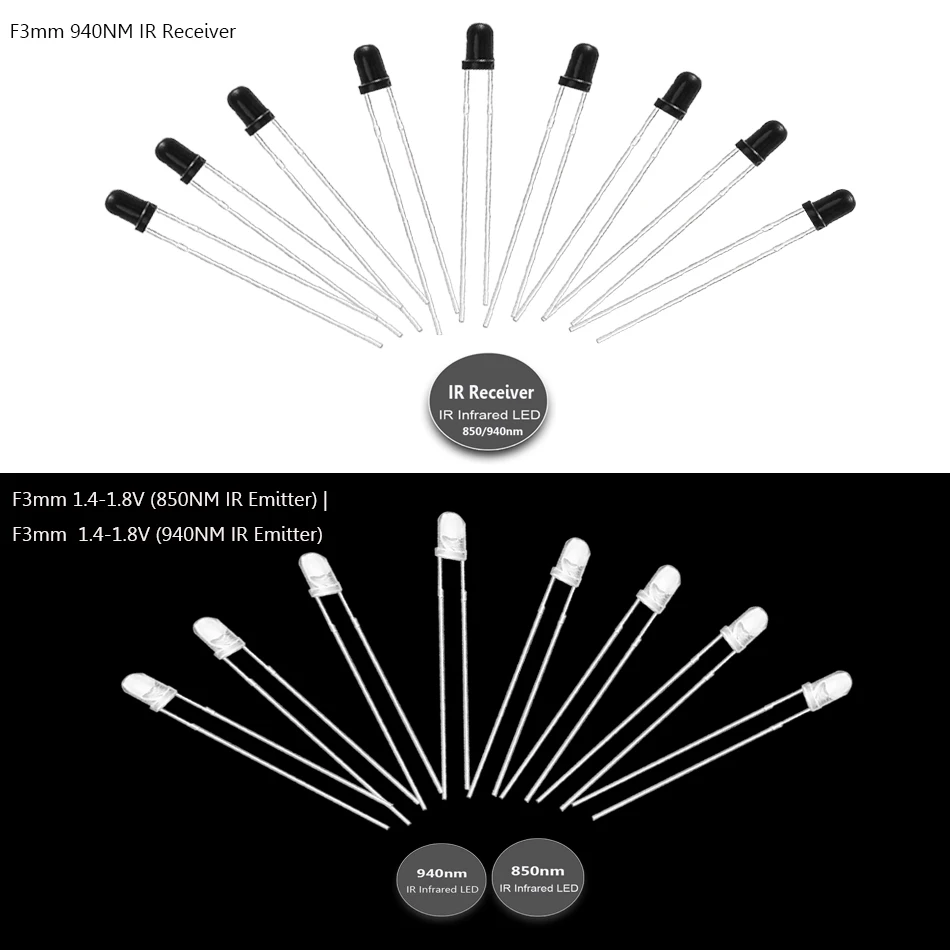 F3mm 940NM IR Receiver

IR Receiver
IR Infrared LED
850/940nm

F3mm 1.4-1.8V (850NM IR Emitter) |
F3mm 1.4-1.8V (940NM IR Emitter)

940nm
IR Infrared LED

850nm
IR Infrared LED