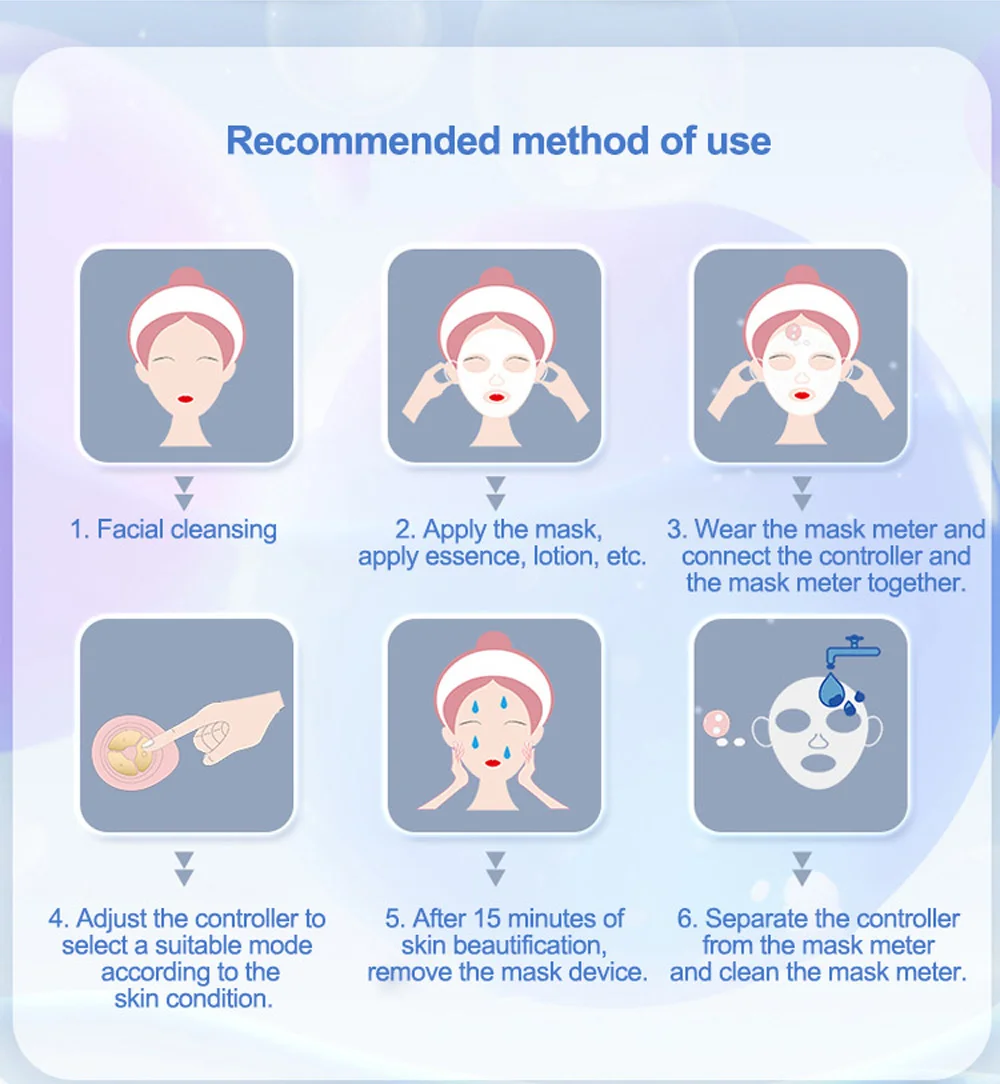 Recommended method of use

1. Facial cleansing

2. Apply the mask, apply essence, lotion, etc.

3. Wear the mask meter and connect the controller and the mask meter together.

4. Adjust the controller to select a suitable mode according to the skin condition.

5. After 15 minutes of skin beautification, remove the mask device.

6. Separate the controller from the mask meter and clean the mask meter.