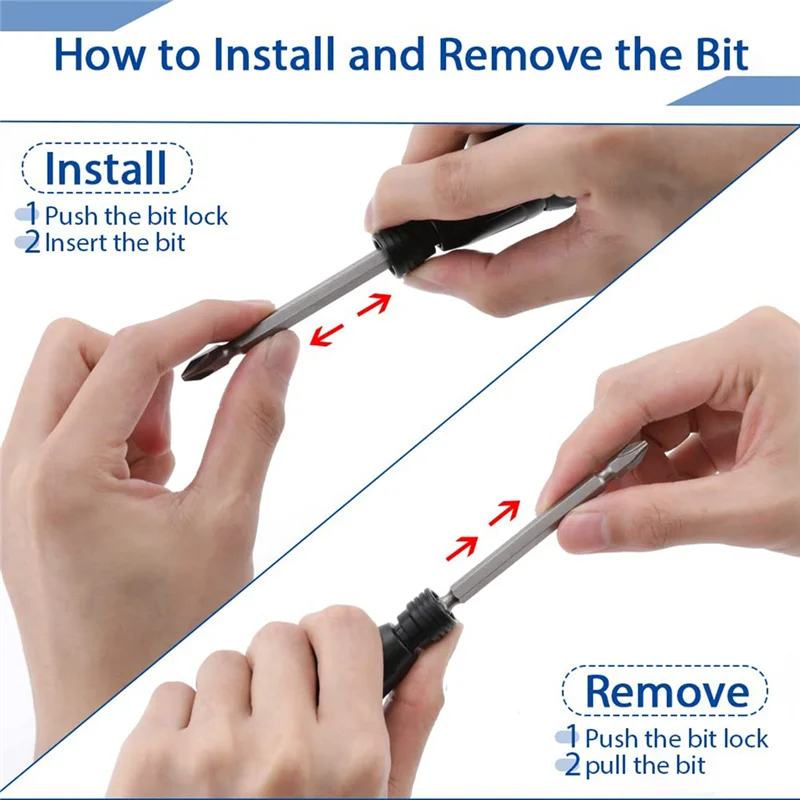 How to Install and Remove the Bit

Install

1 Push the bit lock
2 Insert the bit

Remove

1 Push the bit lock
2 pull the bit