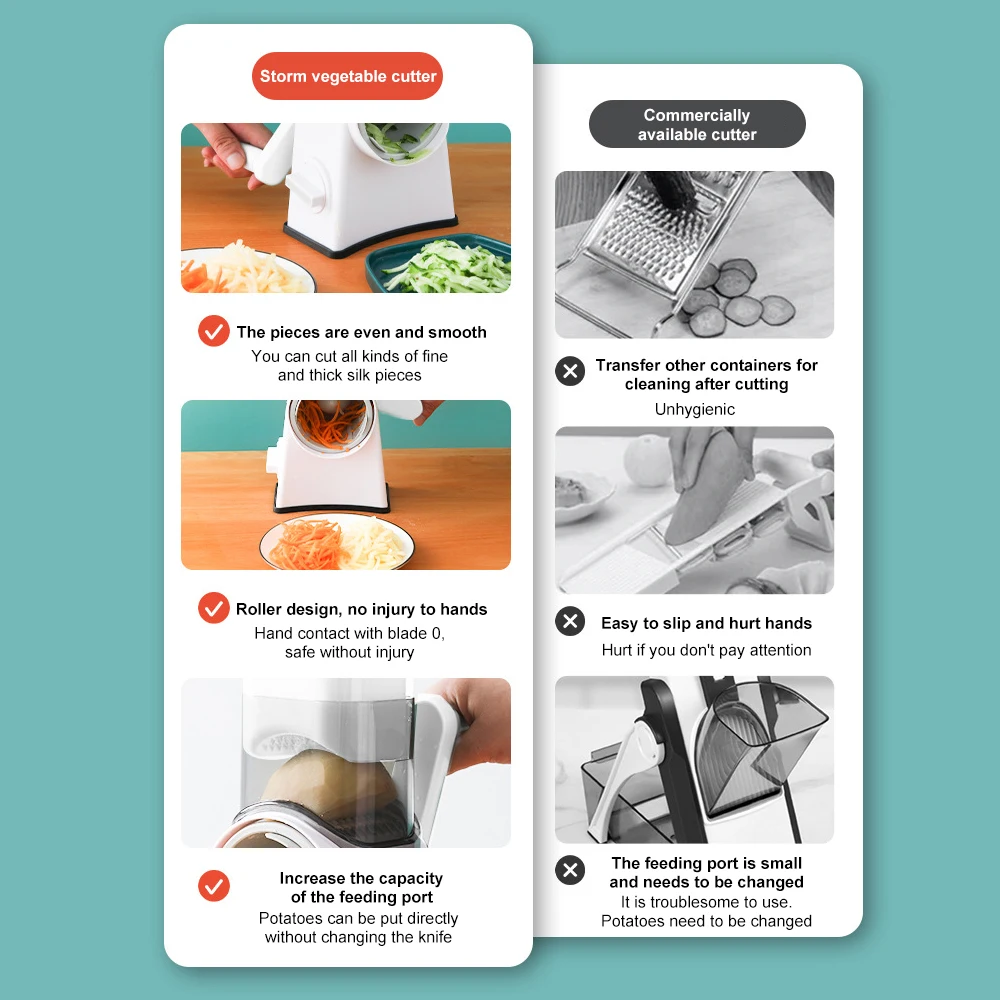 Storm vegetable cutter

The pieces are even and smooth
You can cut all kinds of fine and thick silk pieces

Roller design, no injury to hands
Hand contact with blade 0, safe without injury

Increase the capacity of the feeding port
Potatoes can be put directly without changing the knife

Commercially available cutter

Transfer other containers for cleaning after cutting
Unhygienic

Easy to slip and hurt hands
Hurt if you don't pay attention

The feeding port is small and needs to be changed
It is troublesome to use. Potatoes need to be changed