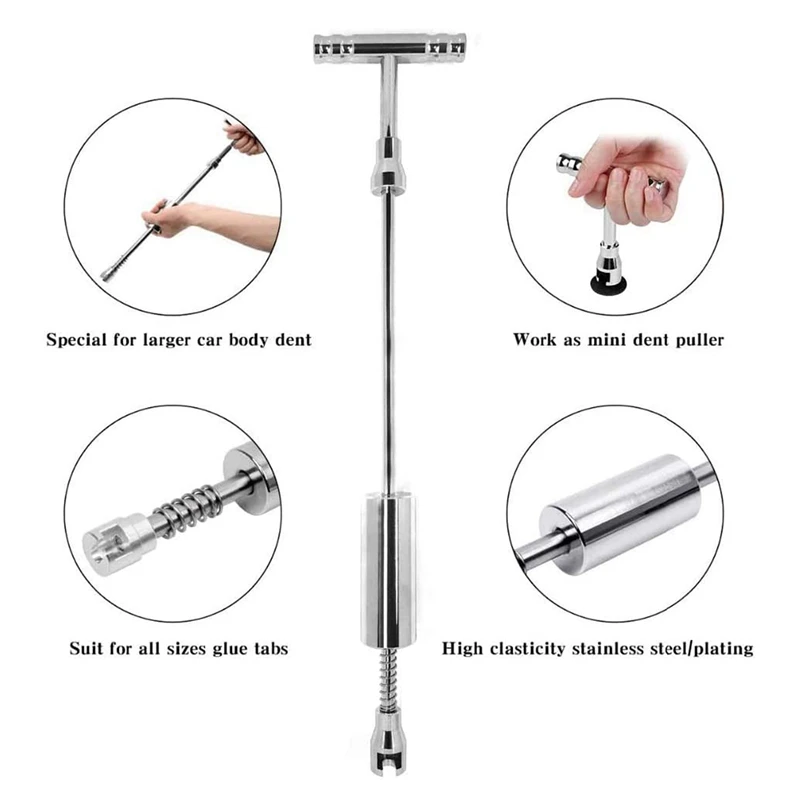 Special for larger car body dent

Work as mini dent puller

Suit for all sizes glue tabs

High clasticity stainless steel/plating