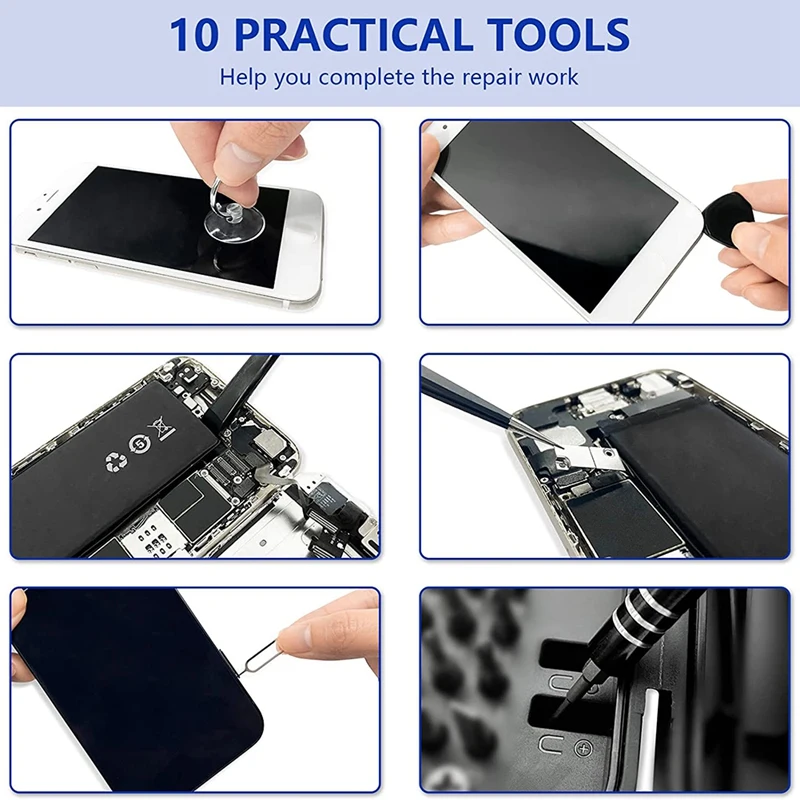 10 PRACTICAL TOOLS

Help you complete the repair work