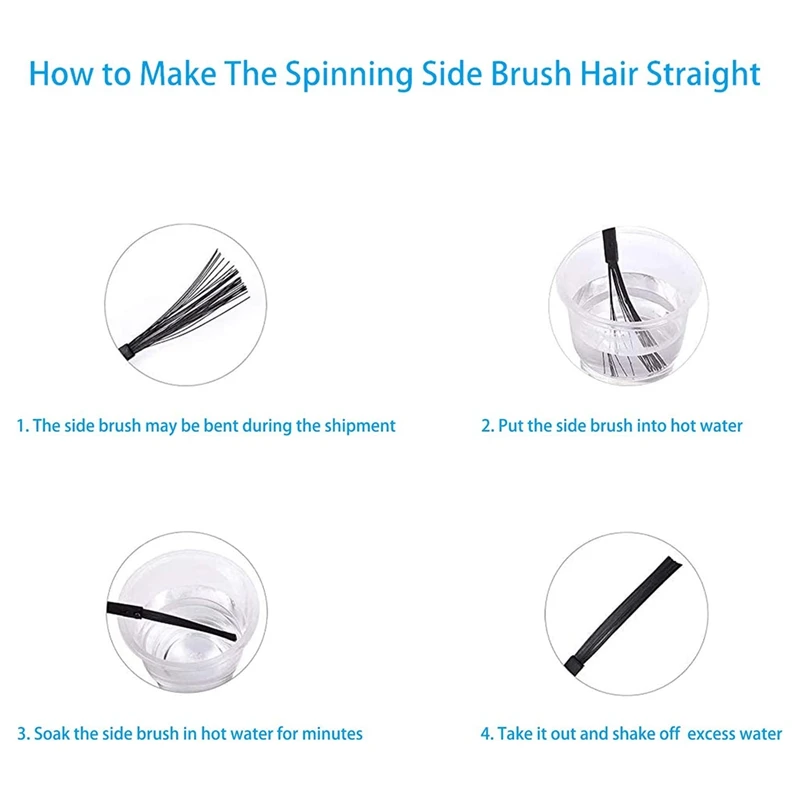 How to Make The Spinning Side Brush Hair Straight

1. The side brush may be bent during the shipment

2. Put the side brush into hot water

3. Soak the side brush in hot water for minutes

4. Take it out and shake off excess water