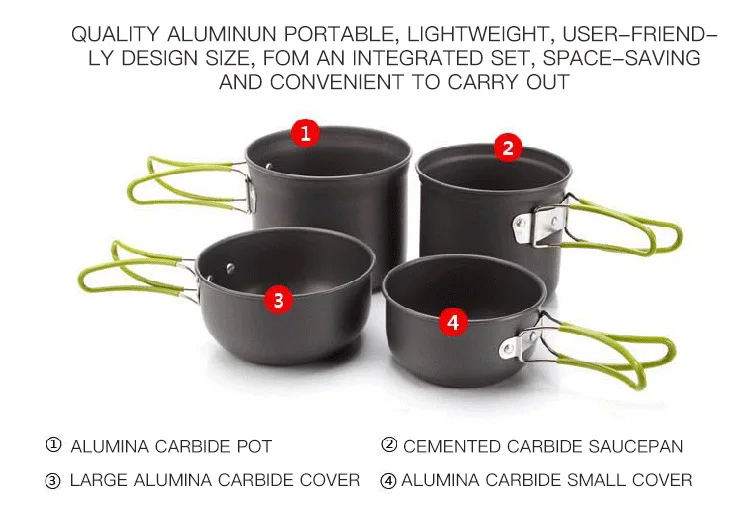 QUALITY ALUMINUN PORTABLE, LIGHTWEIGHT, USER-FRIENDLY DESIGN SIZE, FOM AN INTEGRATED SET, SPACE-SAVING AND CONVENIENT TO CARRY OUT

1

2

3

4

① ALUMINA CARBIDE POT

② CEMENTED CARBIDE SAUCEPAN

③ LARGE ALUMINA CARBIDE COVER

④ ALUMINA CARBIDE SMALL COVER