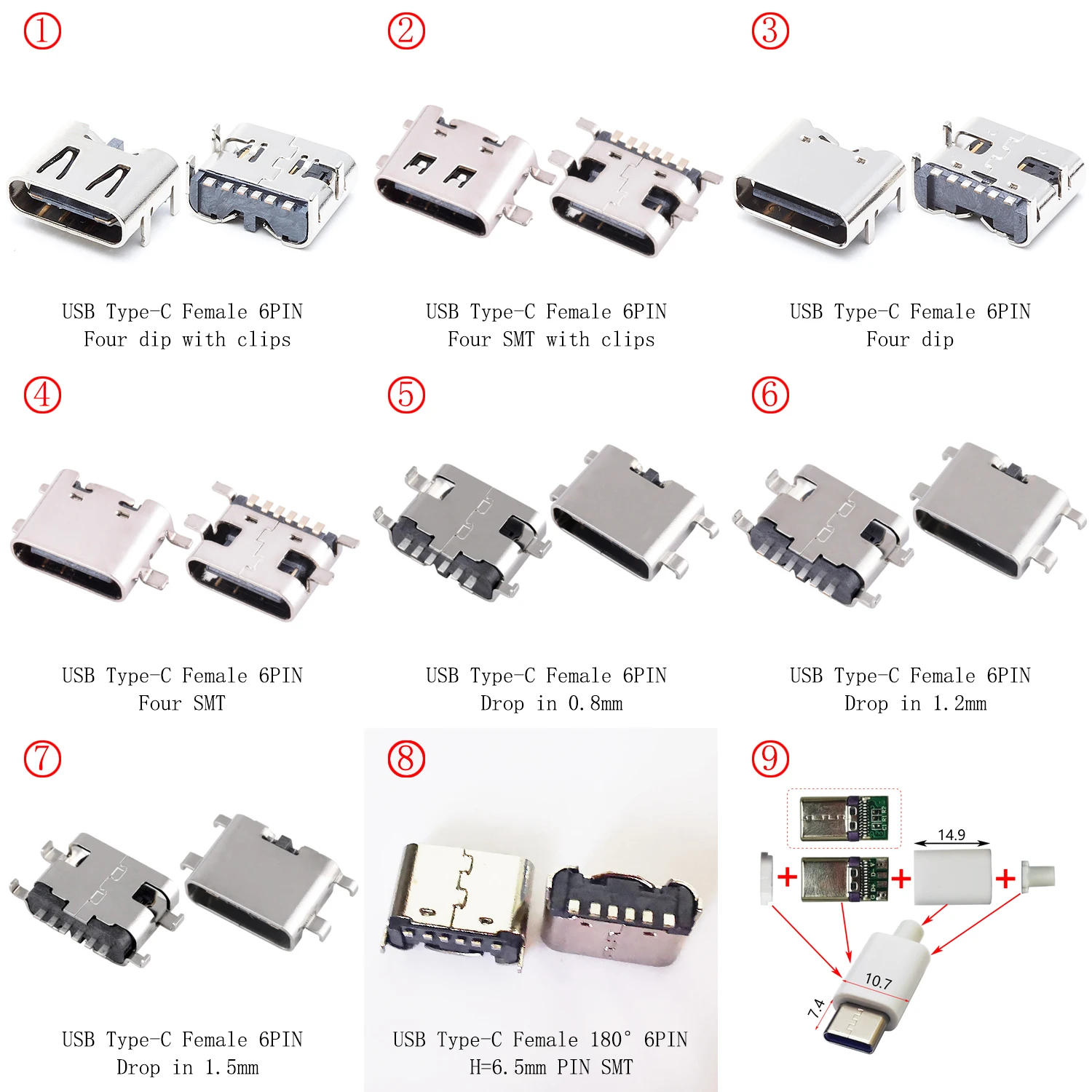 ①

USB Type-C Female 6PIN
Four dip with clips

②

USB Type-C Female 6PIN
Four SMT with clips

③

USB Type-C Female 6PIN
Four dip

④

USB Type-C Female 6PIN
Four SMT

⑤

USB Type-C Female 6PIN
Drop in 0.8mm

⑥

USB Type-C Female 6PIN
Drop in 1.2mm

⑦

USB Type-C Female 6PIN
Drop in 1.5mm

⑧

USB Type-C Female 180° 6PIN
H=6.5mm PIN SMT

⑨

14.9

10.7

7.4