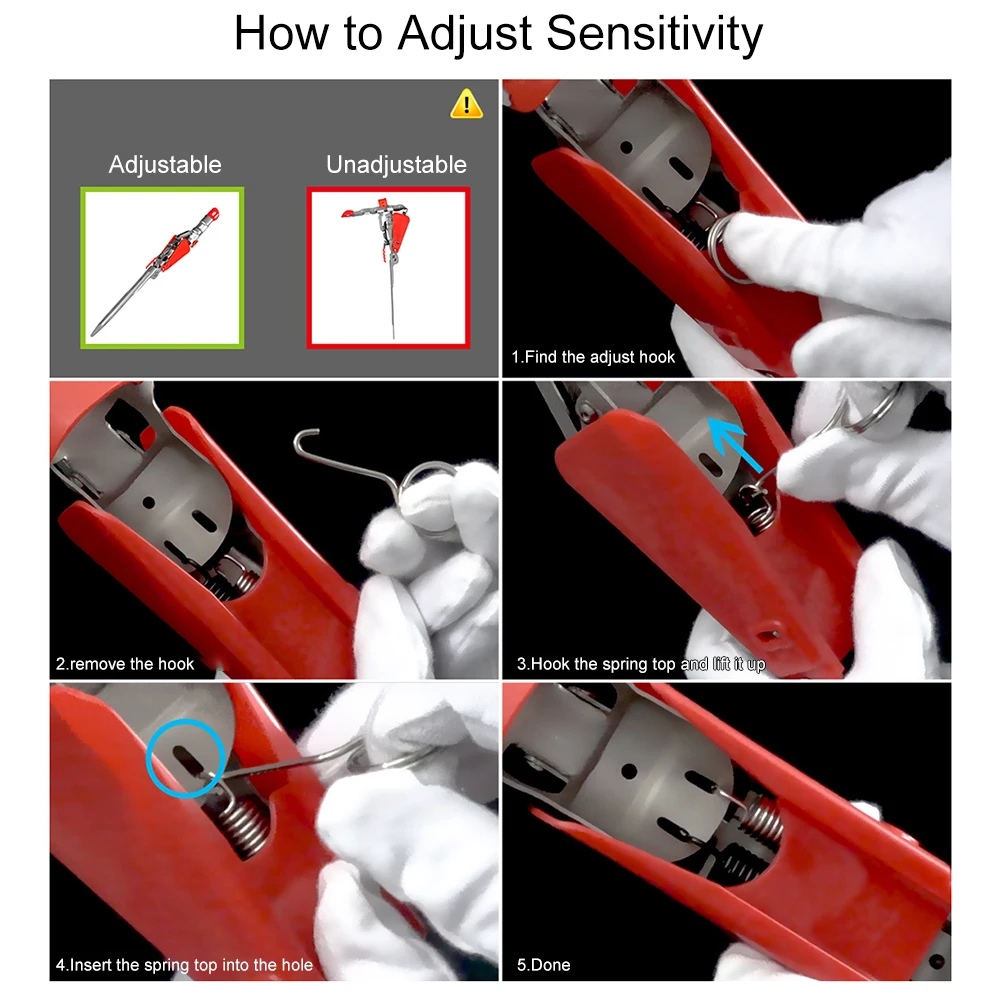 How to Adjust Sensitivity

Adjustable

Unadjustable

1.Find the adjust hook

2.remove the hook

3.Hook the spring top and lift it up

4.Insert the spring top into the hole

5.Done