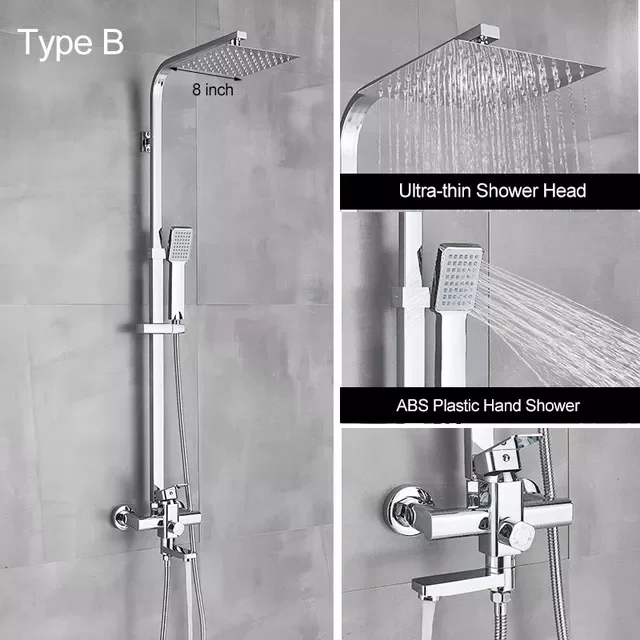 Type B

8 inch

Ultra-thin Shower Head

ABS Plastic Hand Shower