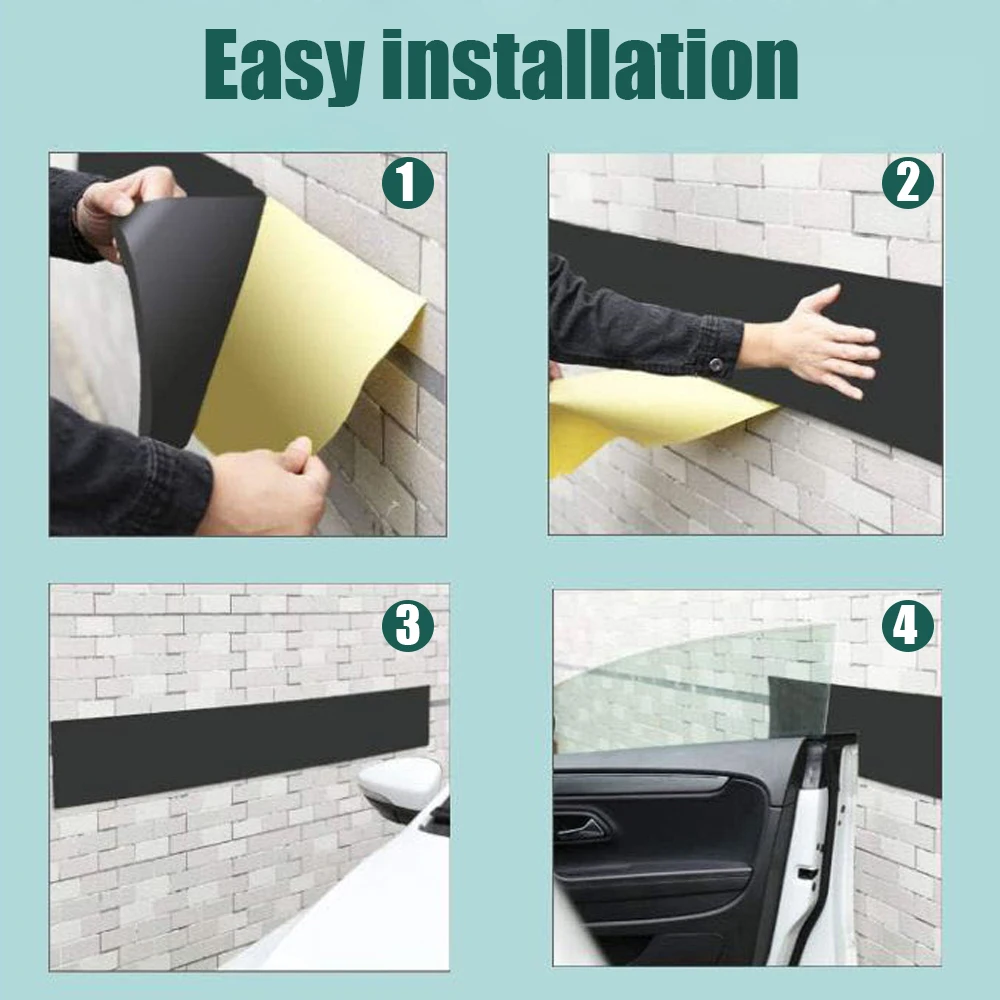 Easy installation

1

2

3

4