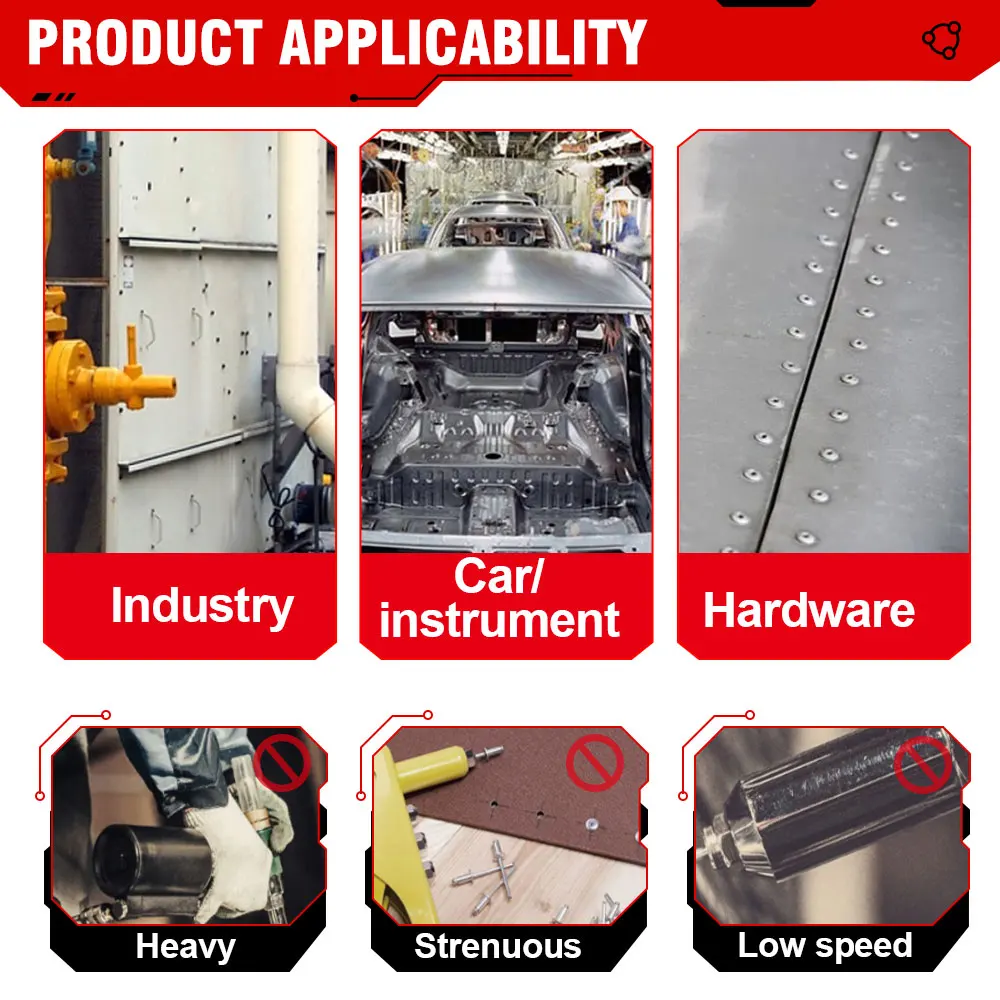 PRODUCT APPLICABILITY

Industry

Car/ instrument

Hardware

Heavy

Strenuous

Low speed