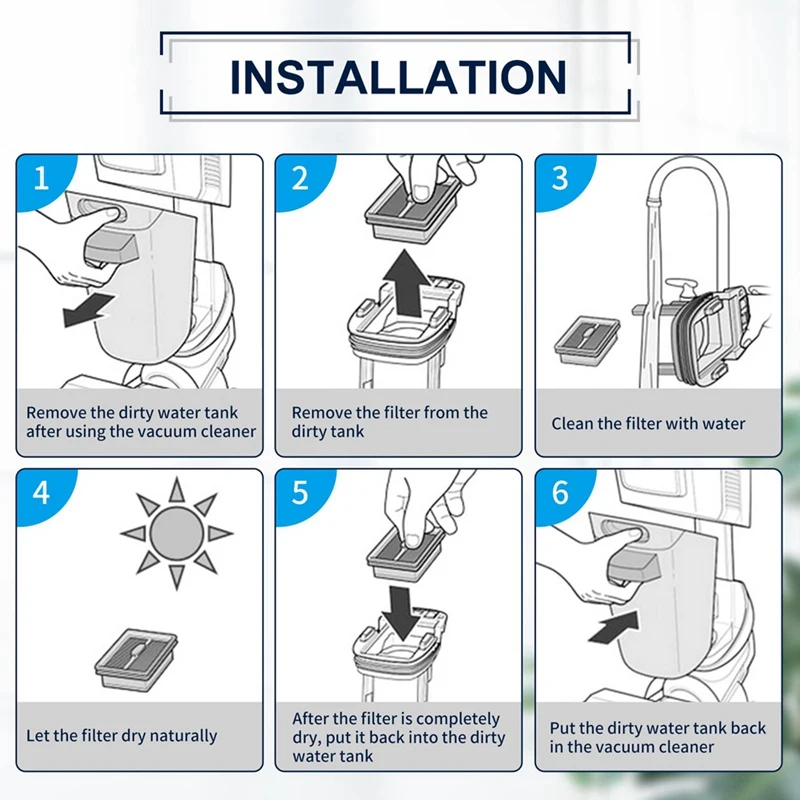 INSTALLATION

1

Remove the dirty water tank after using the vacuum cleaner

2

Remove the filter from the dirty tank

3

Clean the filter with water

4

Let the filter dry naturally

5

After the filter is completely dry, put it back into the dirty water tank

6

Put the dirty water tank back in the vacuum cleaner