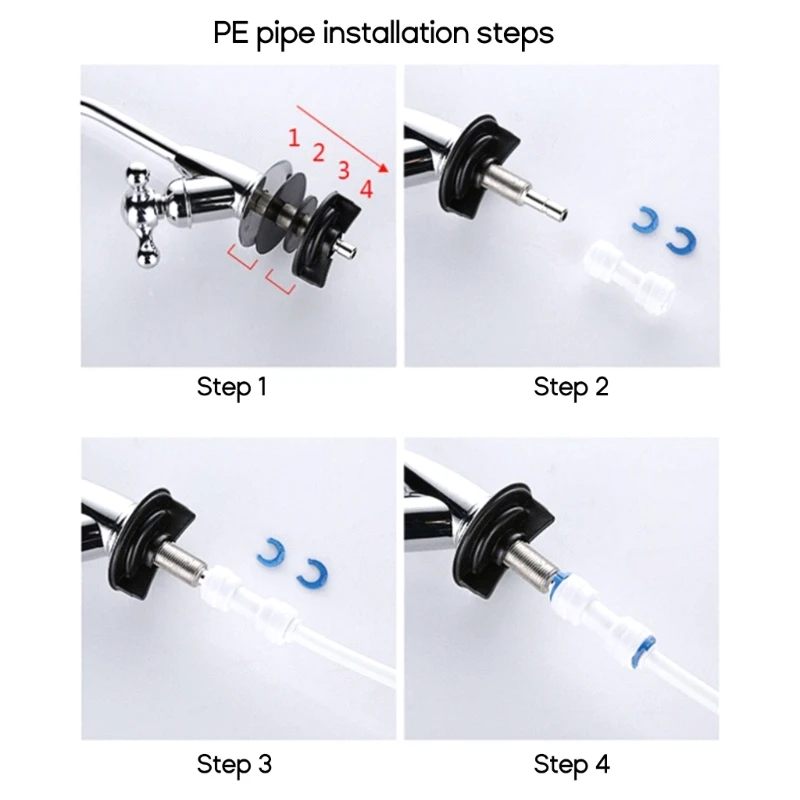 PE pipe installation steps

1
2
3
4

Step 1

Step 2

Step 3

Step 4