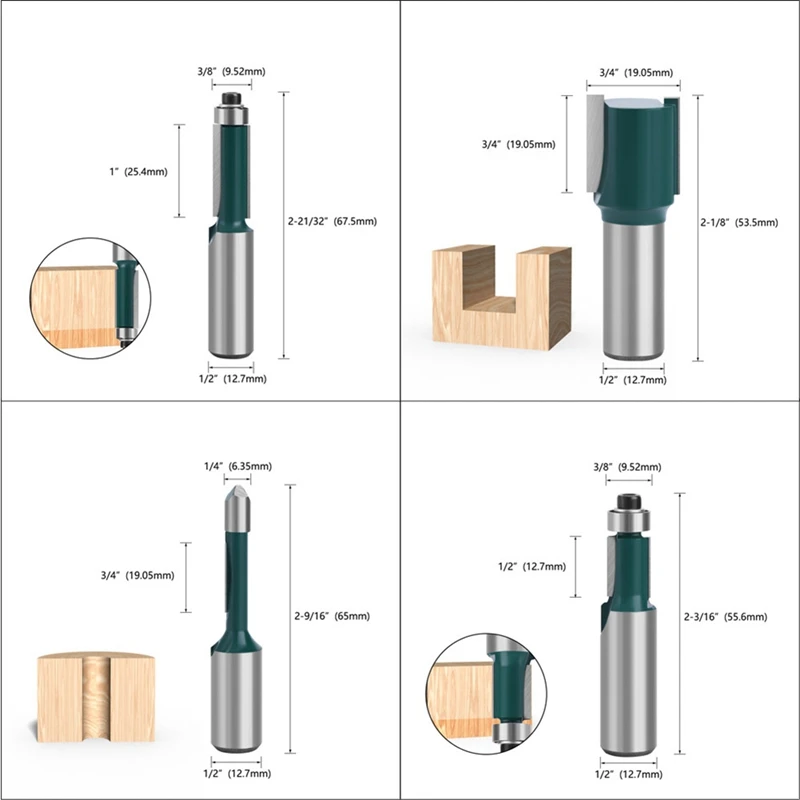 3/8" (9.52mm)

1" (25.4mm)

2-21/32" (67.5mm)

1/2" (12.7mm)

3/4" (19.05mm)

3/4" (19.05mm)

2-1/8" (53.5mm)

1/2" (12.7mm)

1/4" (6.35mm)

3/4" (19.05mm)

2-9/16" (65mm)

1/2" (12.7mm)

3/8" (9.52mm)

1/2" (12.7mm)

2-3/16" (55.6mm)

1/2" (12.7mm)