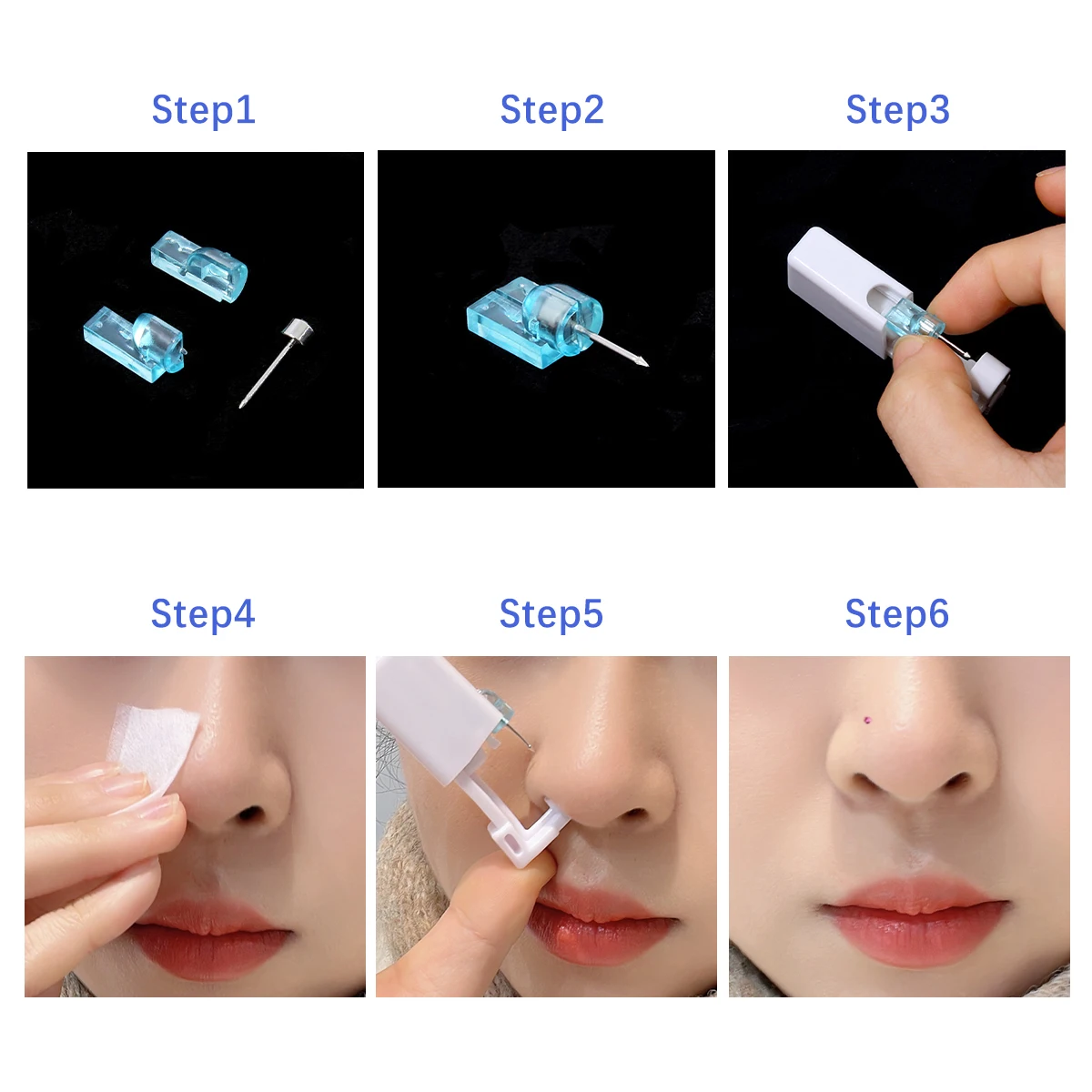 Step1

Step2

Step3

Step4

Step5

Step6