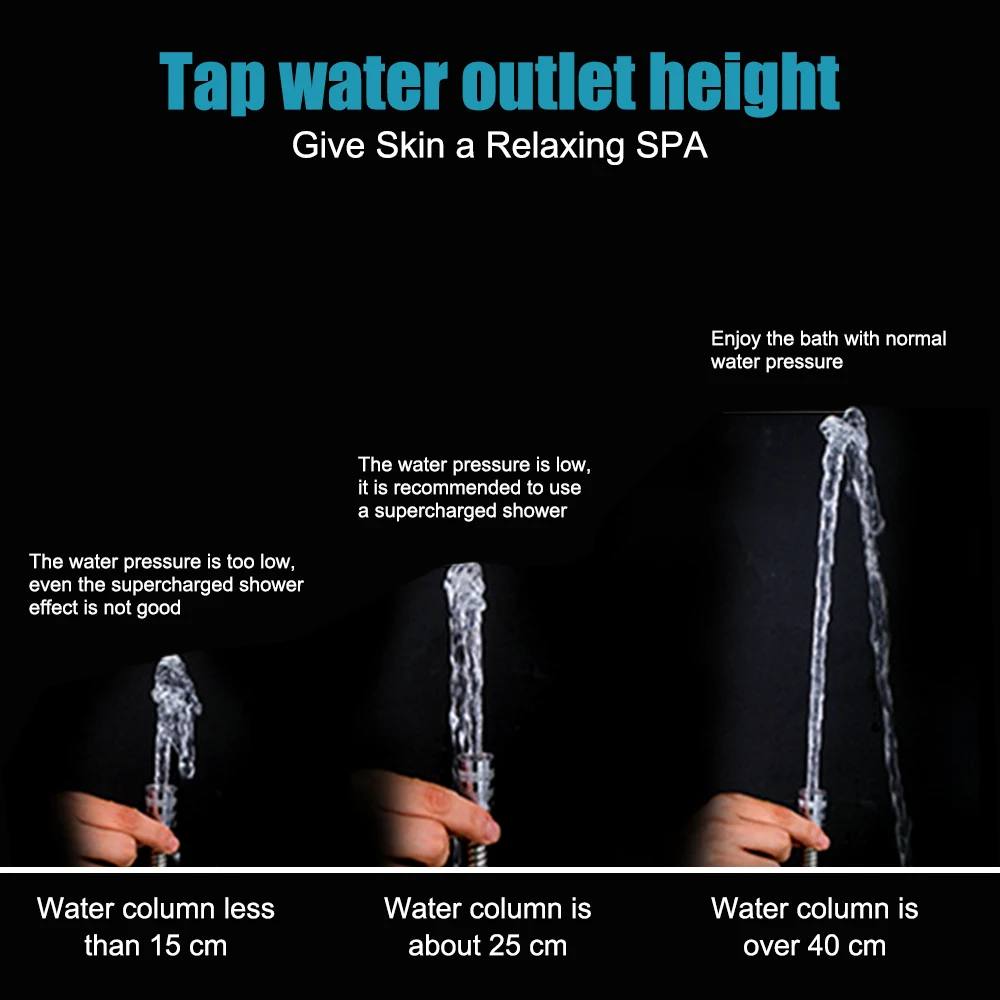 Tap water outlet height
Give Skin a Relaxing SPA

The water pressure is too low, even the supercharged shower effect is not good

The water pressure is low, it is recommended to use a supercharged shower

Enjoy the bath with normal water pressure

Water column less than 15 cm

Water column is about 25 cm

Water column is over 40 cm