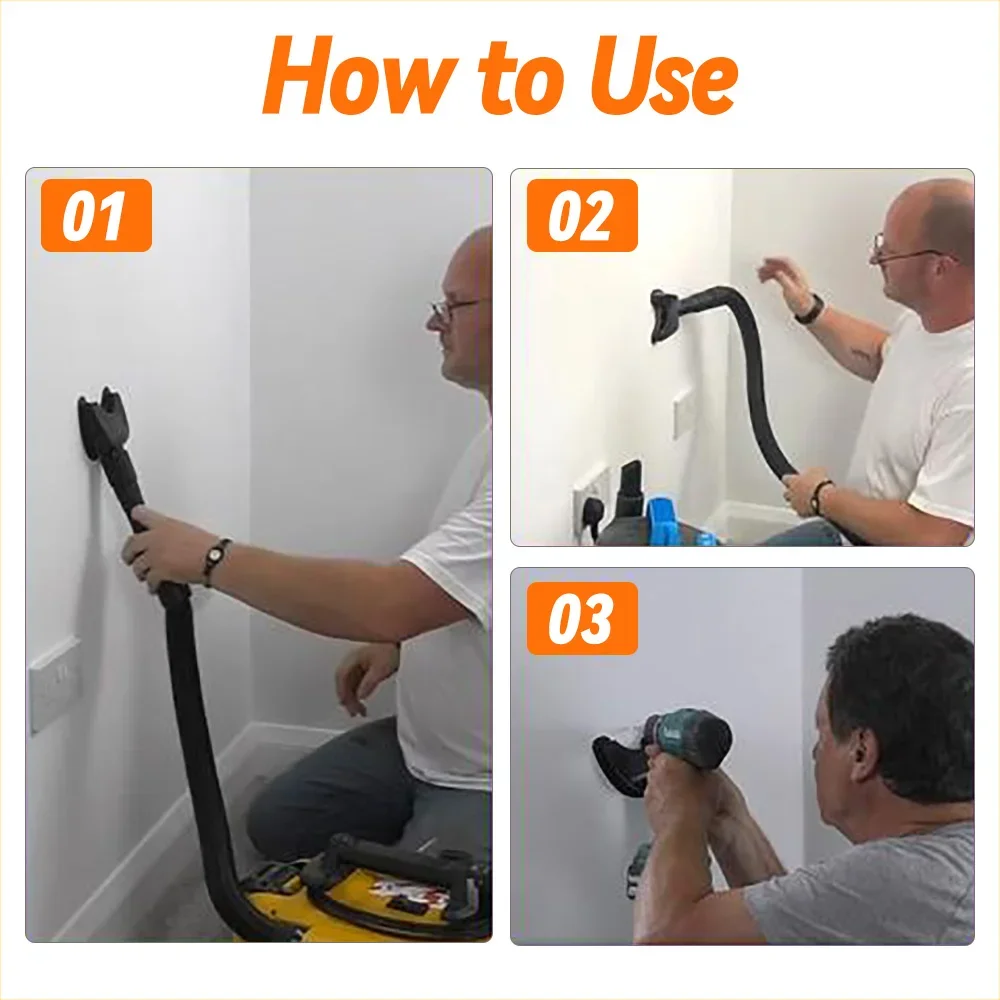 How to Use

01

02

03