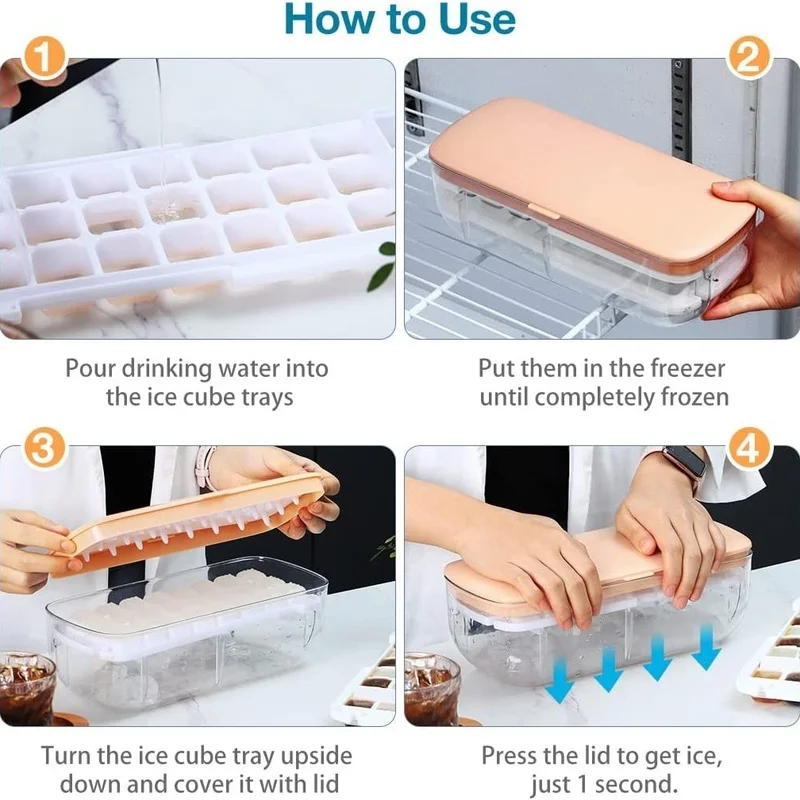 How to Use

1

Pour drinking water into the ice cube trays

2

Put them in the freezer until completely frozen

3

Turn the ice cube tray upside down and cover it with lid

4

Press the lid to get ice, just 1 second.