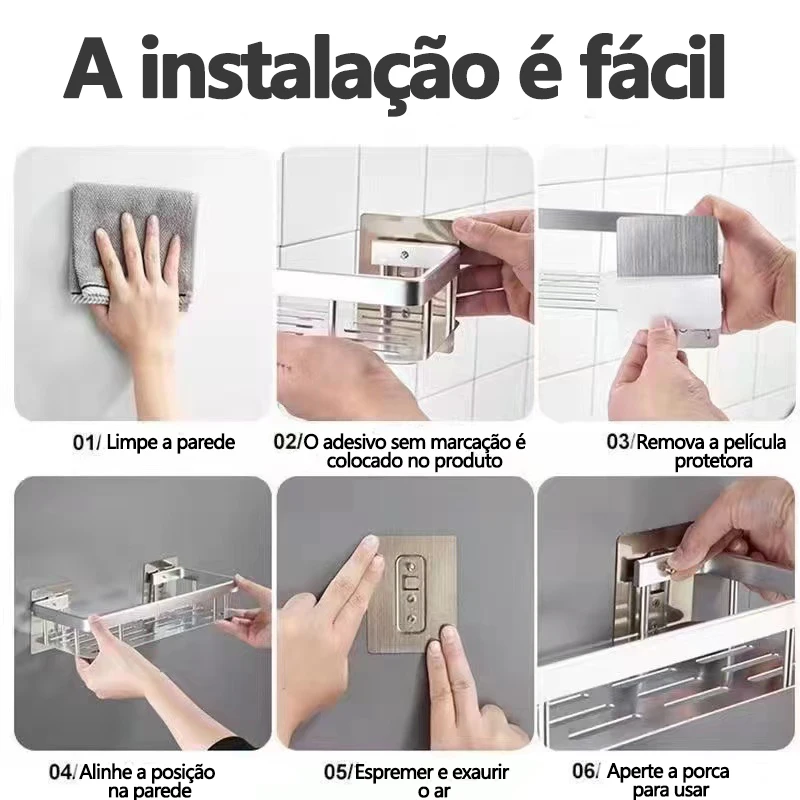 A instalação é fácil

01/ Limpe a parede

02/O adesivo sem marcação é colocado no produto

03/Remova a película protetora

04/Alinhe a posição na parede

05/Espremer e exaurir o ar

06/ Aperte a porca para usar