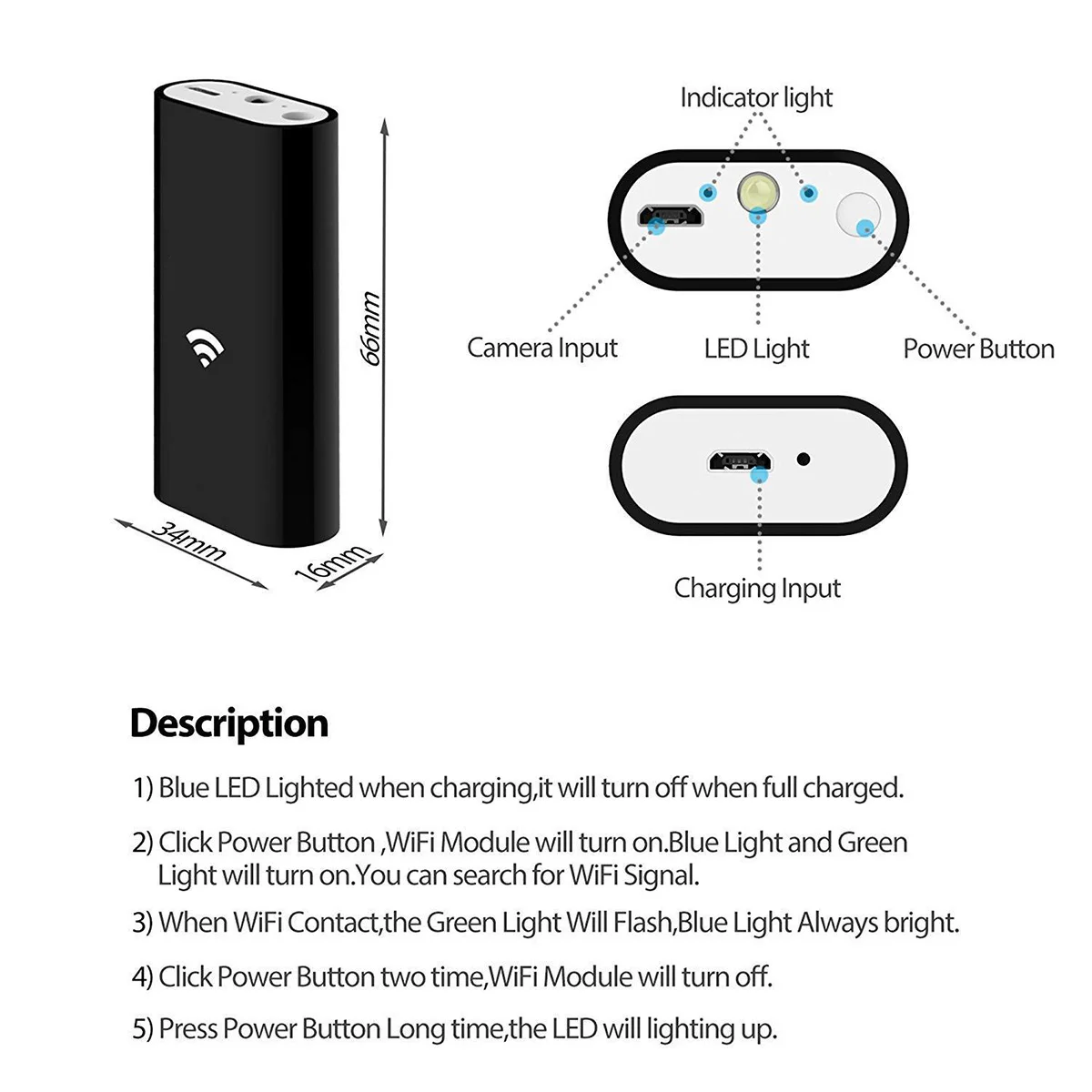 66mm

34mm

16mm

Indicator light

Camera Input

LED Light

Power Button

Charging Input

Description

1) Blue LED Lighted when charging,it will turn off when full charged.

2) Click Power Button ,WiFi Module will turn on.Blue Light and Green Light will turn on.You can search for WiFi Signal.

3) When WiFi Contact,the Green Light Will Flash,Blue Light Always bright.

4) Click Power Button two time,WiFi Module will turn off.

5) Press Power Button Long time,the LED will lighting up.