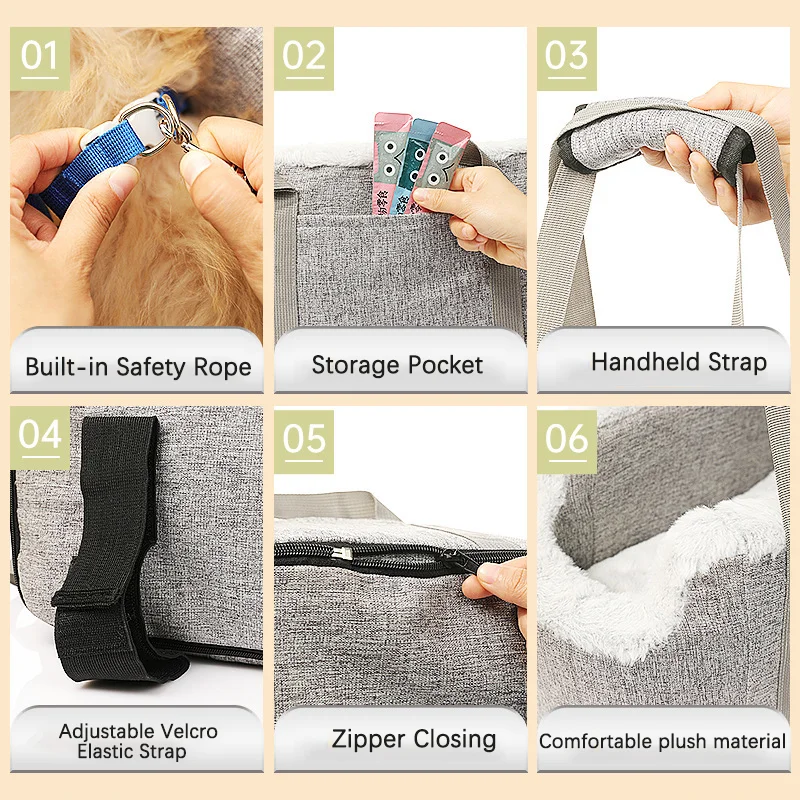 01

Built-in Safety Rope

02

Storage Pocket

03

Handheld Strap

04

Adjustable Velcro Elastic Strap

05

Zipper Closing

06

Comfortable plush material