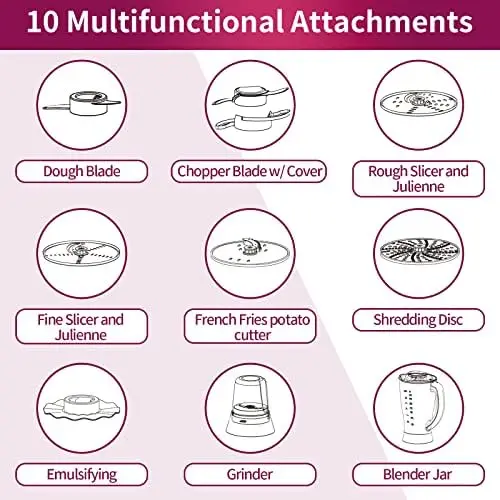 10 Multifunctional Attachments

Dough Blade

Chopper Blade w/ Cover

Rough Slicer and Julienne

Fine Slicer and Julienne

French Fries potato cutter

Shredding Disc

Emulsifying

Grinder

Blender Jar