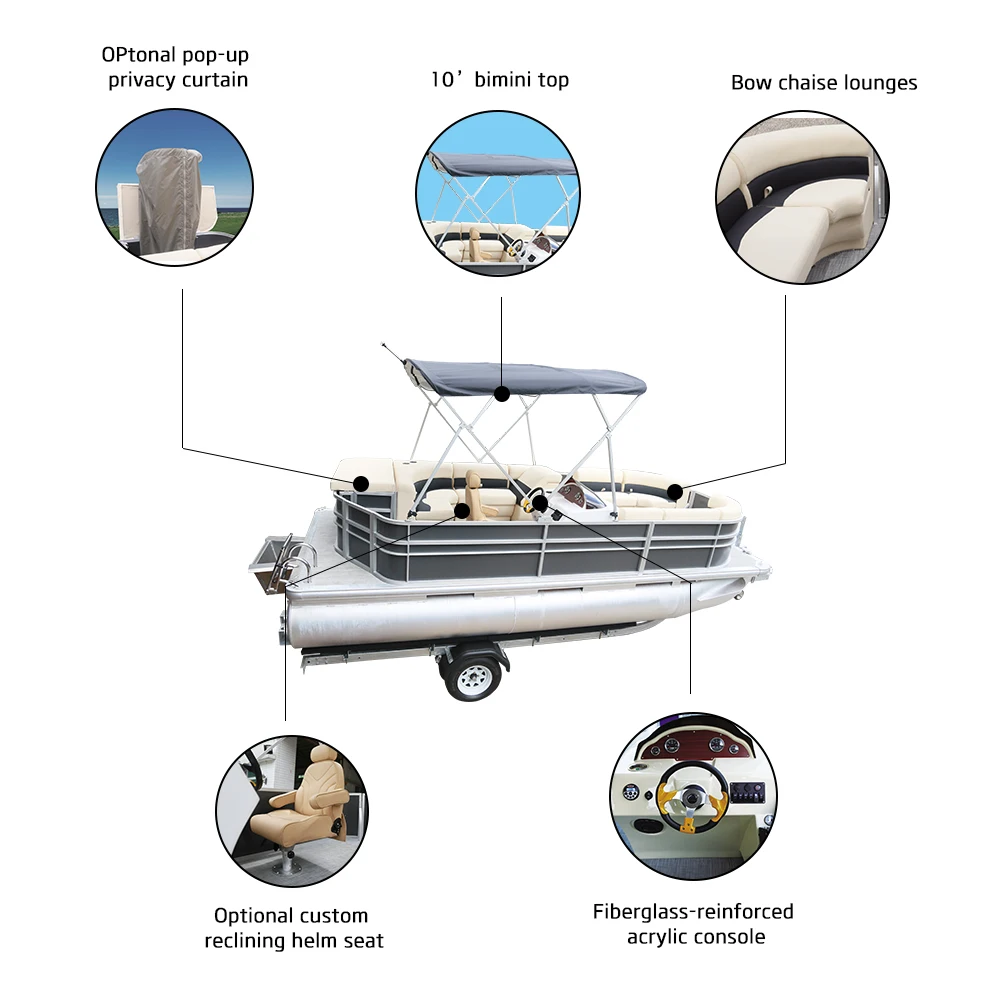 OPtonal pop-up privacy curtain

10’ bimini top

Bow chaise lounges

Optional custom reclining helm seat

Fiberglass-reinforced acrylic console