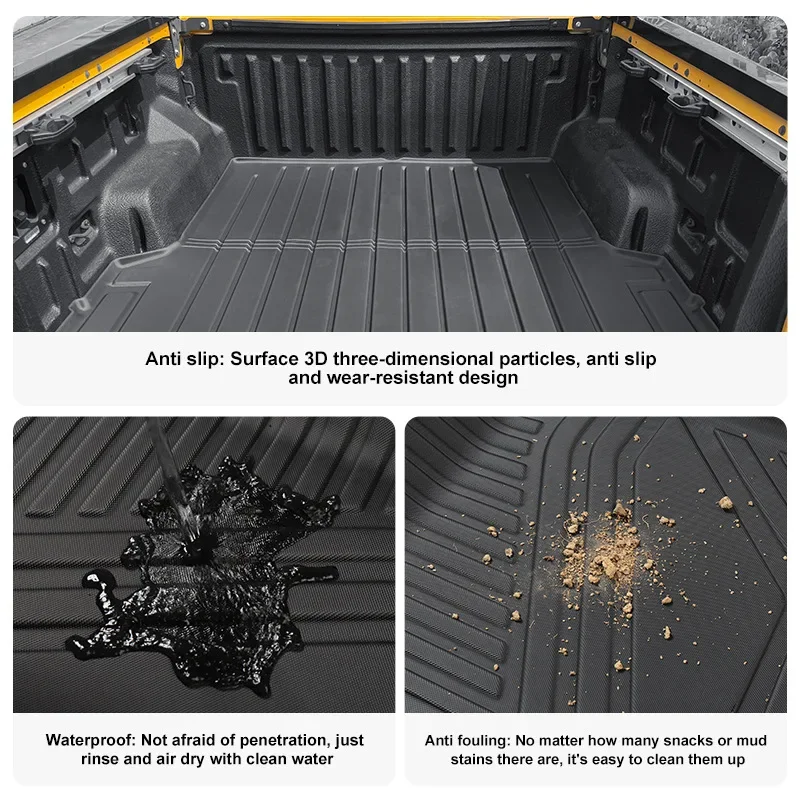 Anti slip: Surface 3D three-dimensional particles, anti slip and wear-resistant design

Waterproof: Not afraid of penetration, just rinse and air dry with clean water

Anti fouling: No matter how many snacks or mud stains there are, it's easy to clean them up