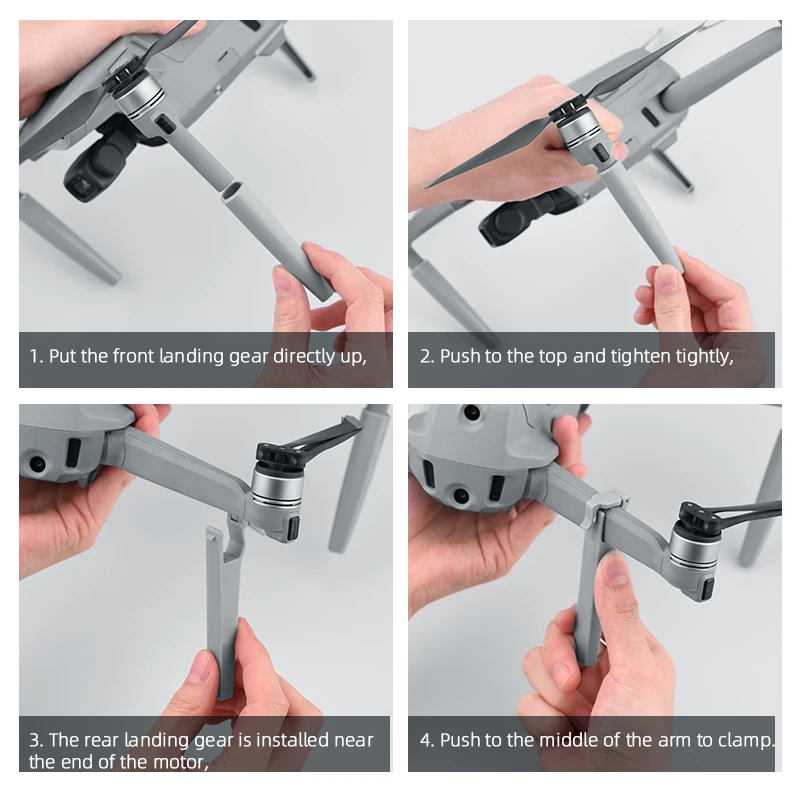 1. Put the front landing gear directly up,

2. Push to the top and tighten tightly,

3. The rear landing gear is installed near the end of the motor,

4. Push to the middle of the arm to clamp.