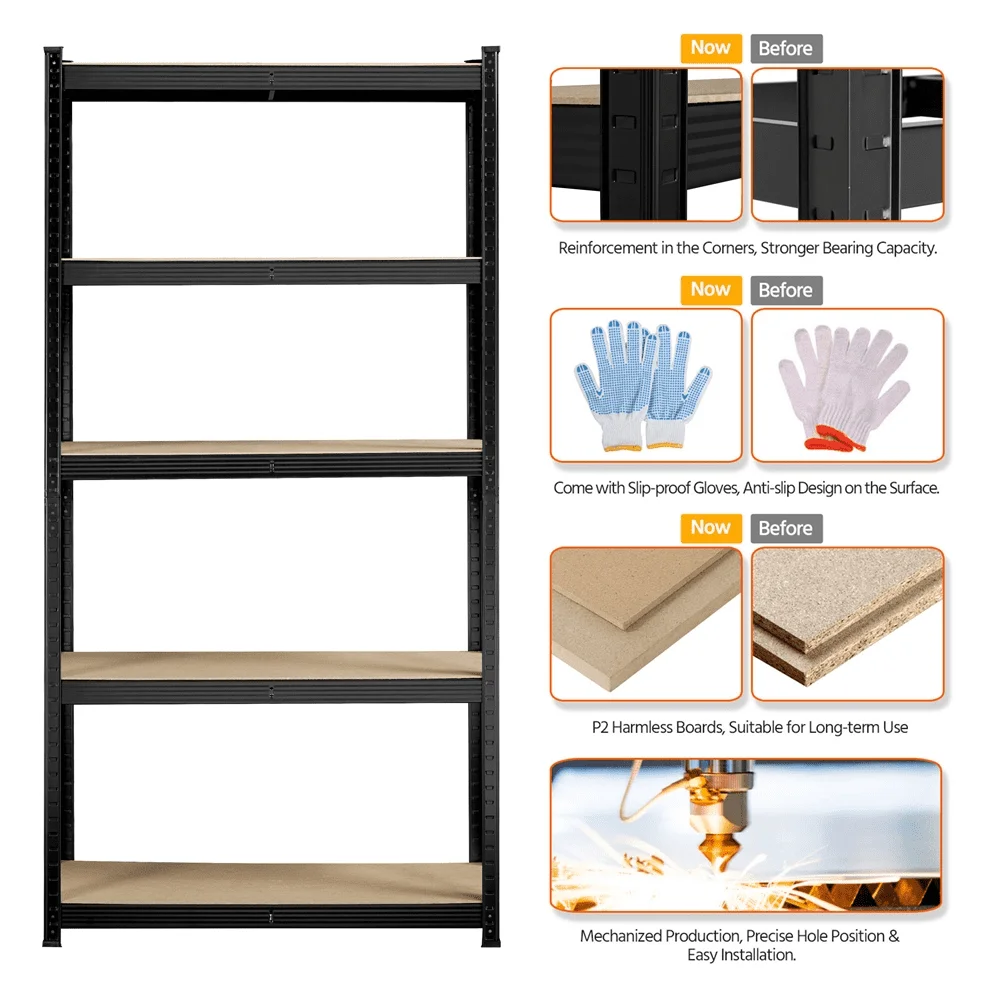 Now Before

Reinforcement in the Corners, Stronger Bearing Capacity.

Now Before

Come with Slip-proof Gloves, Anti-slip Design on the Surface.

Now Before

P2 Harmless Boards, Suitable for Long-term Use

Mechanized Production, Precise Hole Position & Easy Installation.