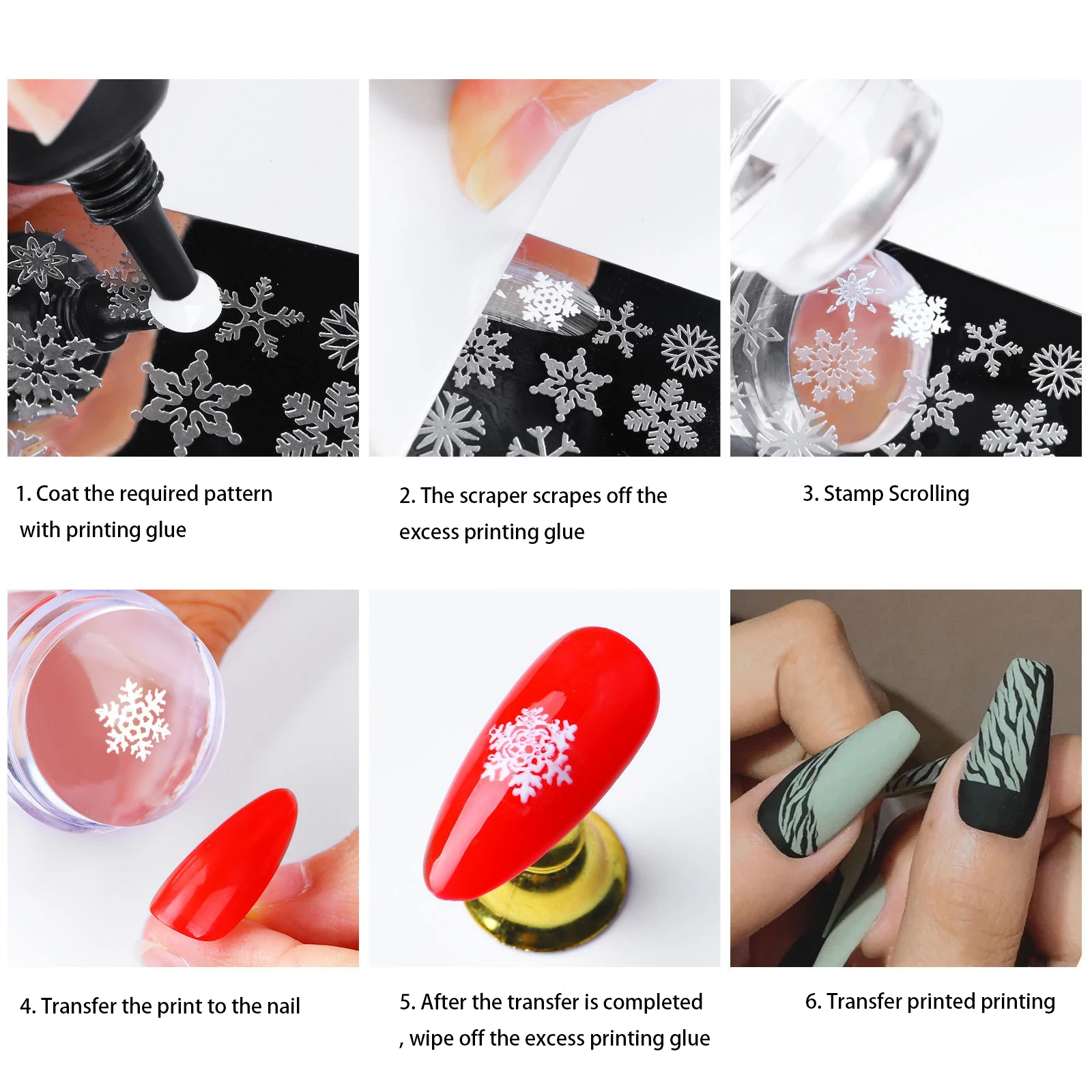 1. Coat the required pattern with printing glue

2. The scraper scrapes off the excess printing glue

3. Stamp Scrolling

4. Transfer the print to the nail

5. After the transfer is completed , wipe off the excess printing glue

6. Transfer printed printing