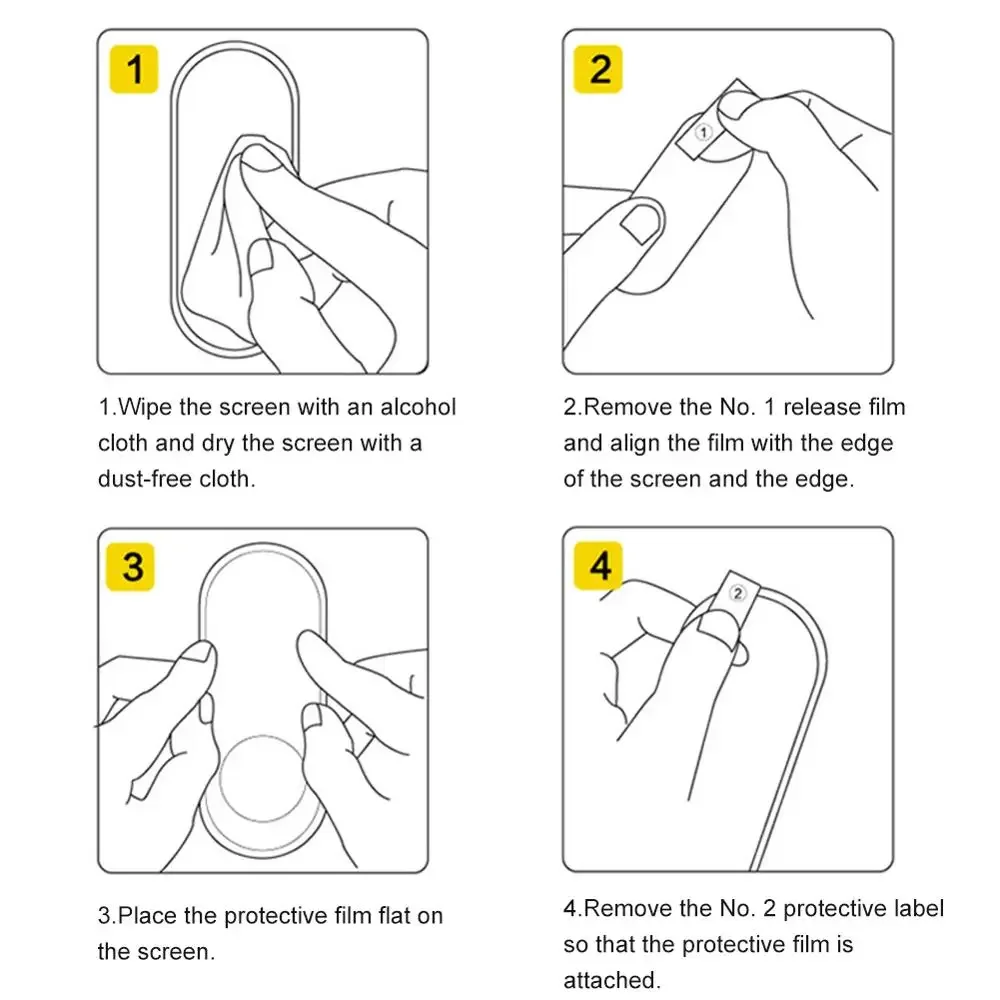 1

1.Wipe the screen with an alcohol cloth and dry the screen with a dust-free cloth.

2

①

2.Remove the No. 1 release film and align the film with the edge of the screen and the edge.

3

3.Place the protective film flat on the screen.

4

②

4.Remove the No. 2 protective label so that the protective film is attached.