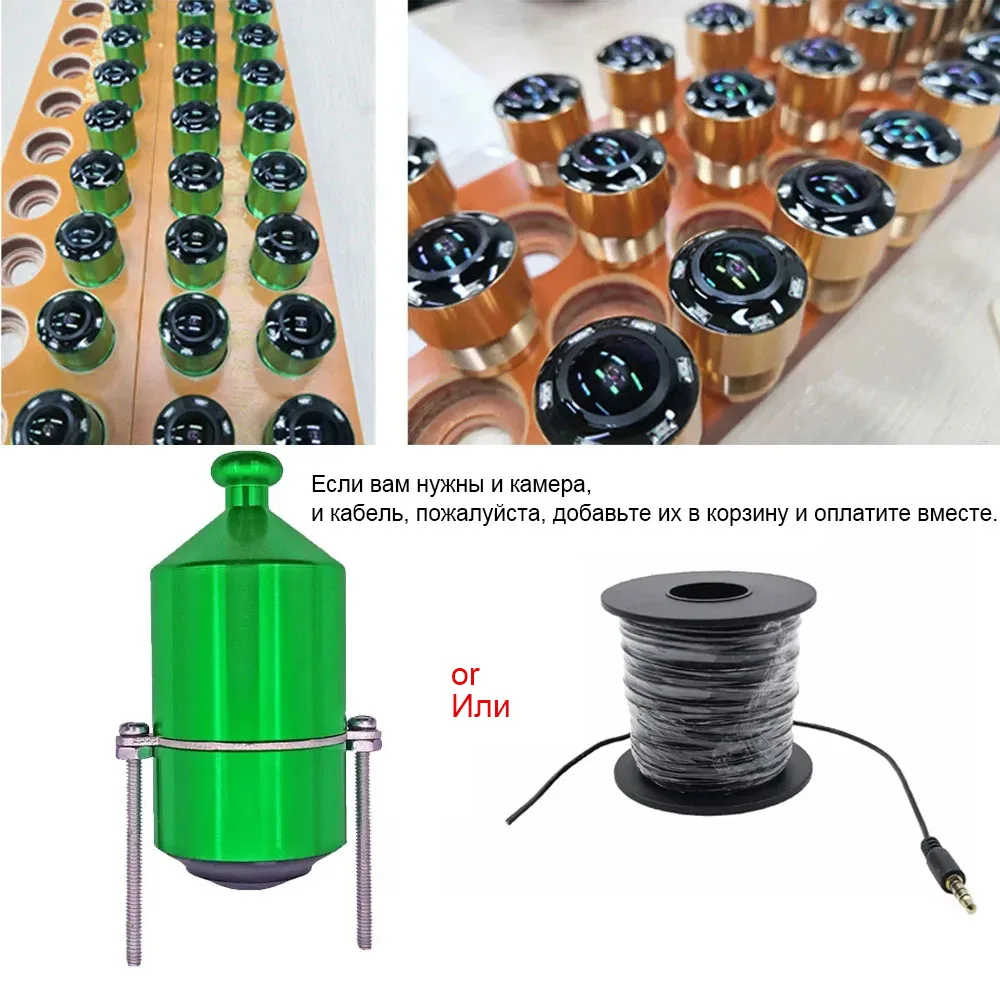 Если вам нужны и камера,
и кабель, пожалуйста, добавьте их в корзину и оплатите вместе.

or
Или