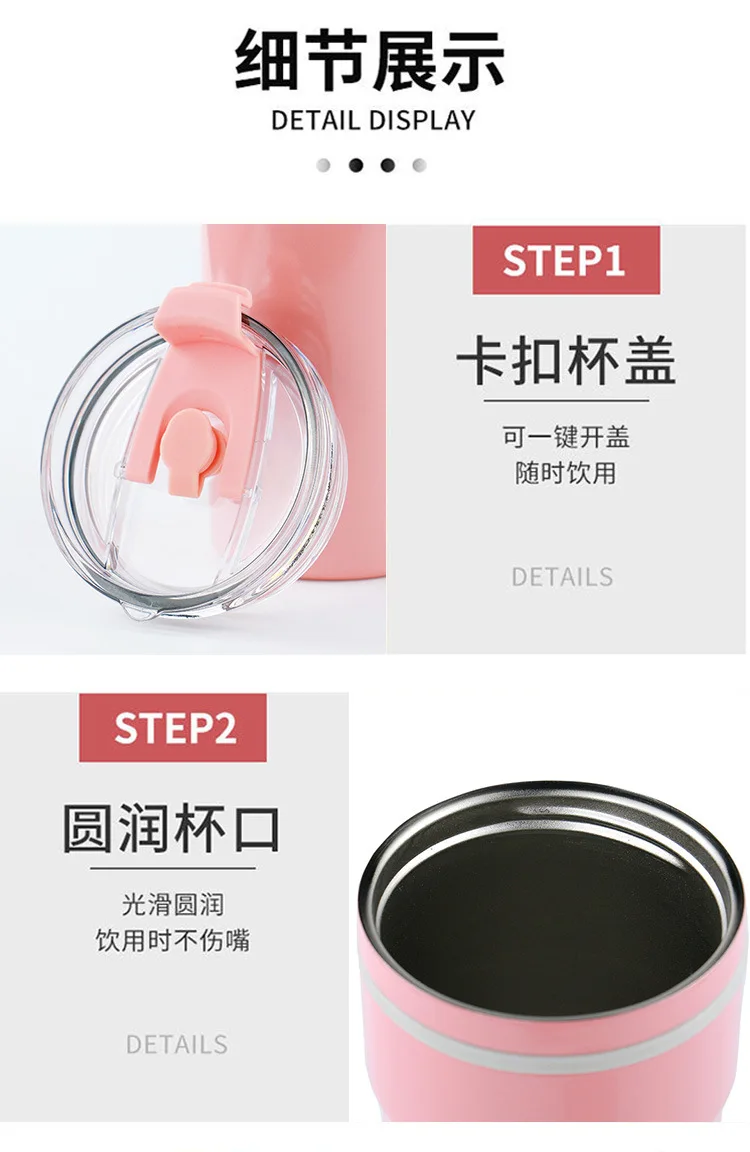 细节展示
DETAIL DISPLAY

STEP1
卡扣杯盖
可一键开盖
随时饮用
DETAILS

STEP2
圆润杯口
光滑圆润
饮用时不伤嘴
DETAILS