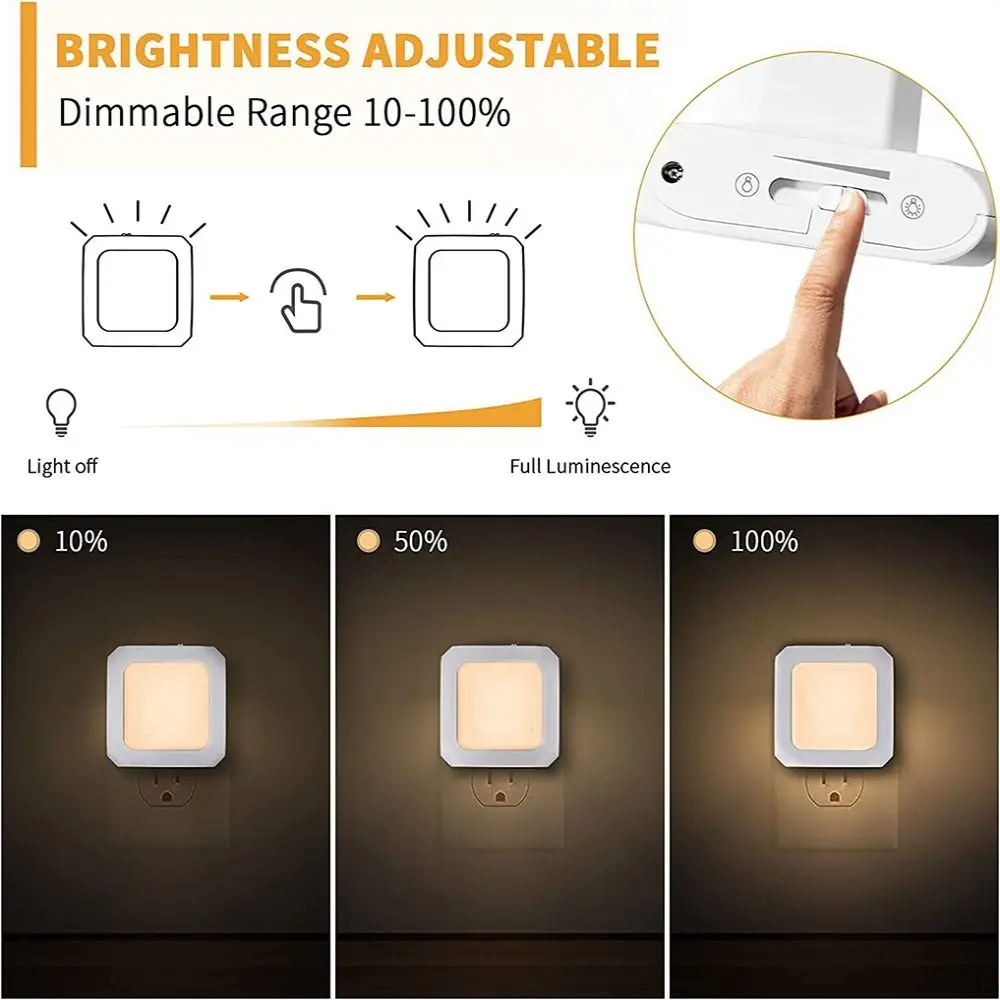 BRIGHTNESS ADJUSTABLE

Dimmable Range 10-100%

Light off

Full Luminescence

10%

50%

100%