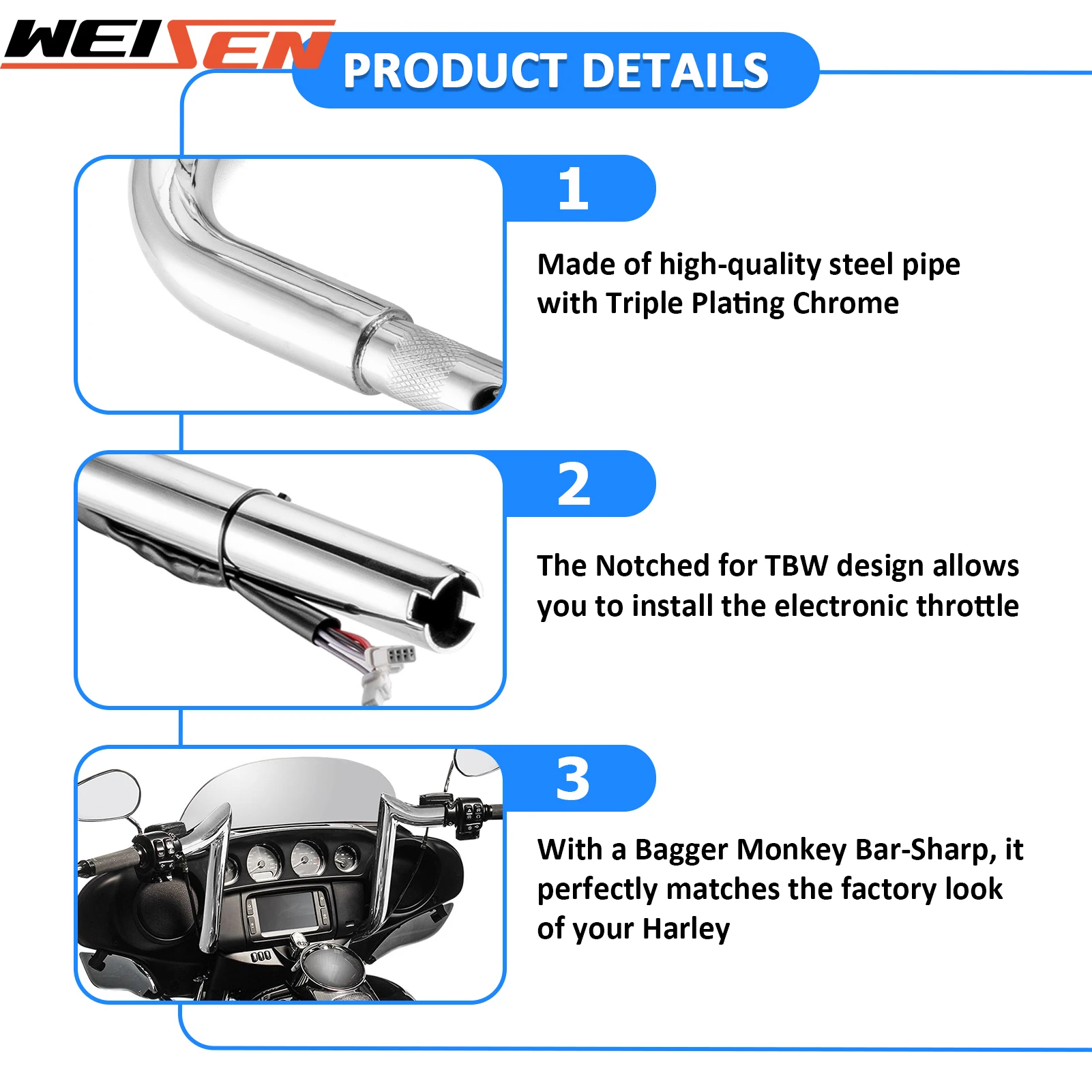 WEISEN

PRODUCT DETAILS

1

Made of high-quality steel pipe with Triple Plating Chrome

2

The Notched for TBW design allows you to install the electronic throttle

3

With a Bagger Monkey Bar-Sharp, it perfectly matches the factory look of your Harley