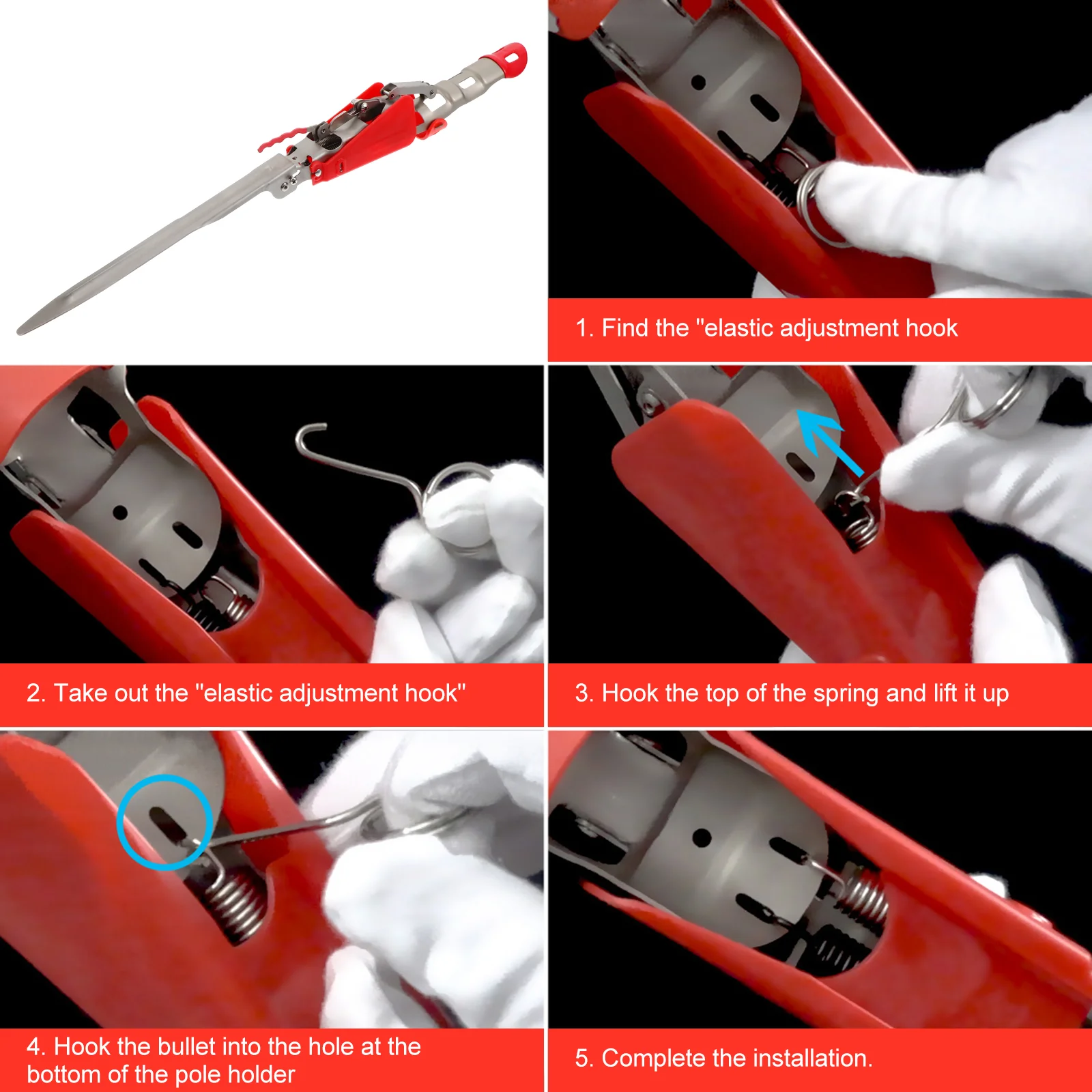 1. Find the "elastic adjustment hook

2. Take out the "elastic adjustment hook"

3. Hook the top of the spring and lift it up

4. Hook the bullet into the hole at the bottom of the pole holder

5. Complete the installation.