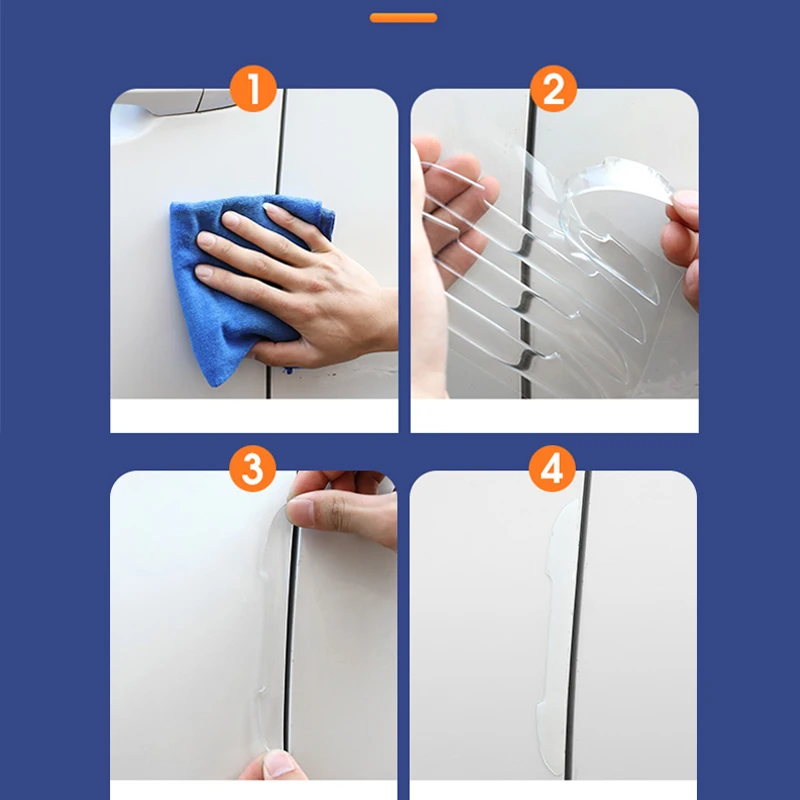 1
2
3
4