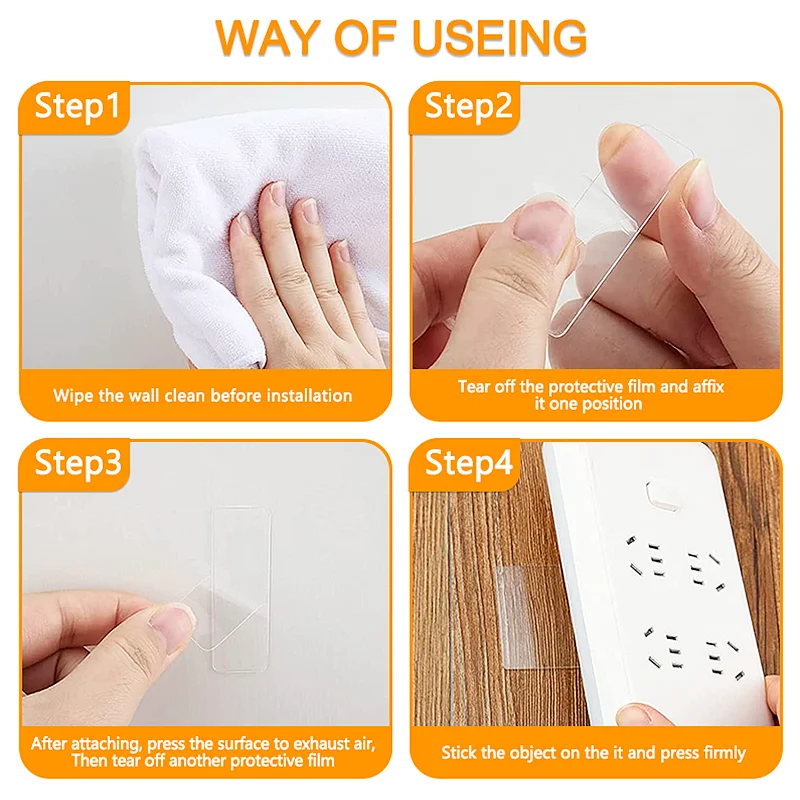 WAY OF USEING

Step1

Wipe the wall clean before installation

Step2

Tear off the protective film and affix it one position

Step3

After attaching, press the surface to exhaust air, Then tear off another protective film

Step4

Stick the object on the it and press firmly