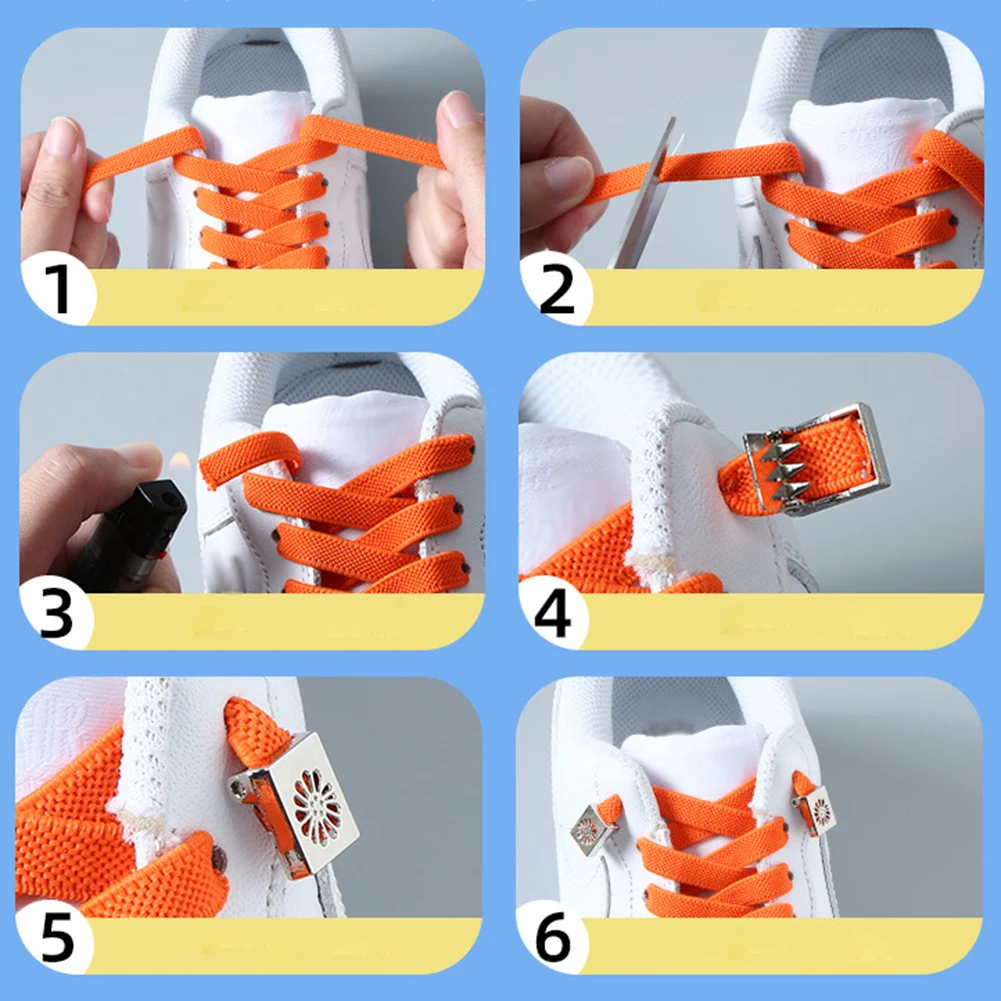 1

2

3

4

5

6