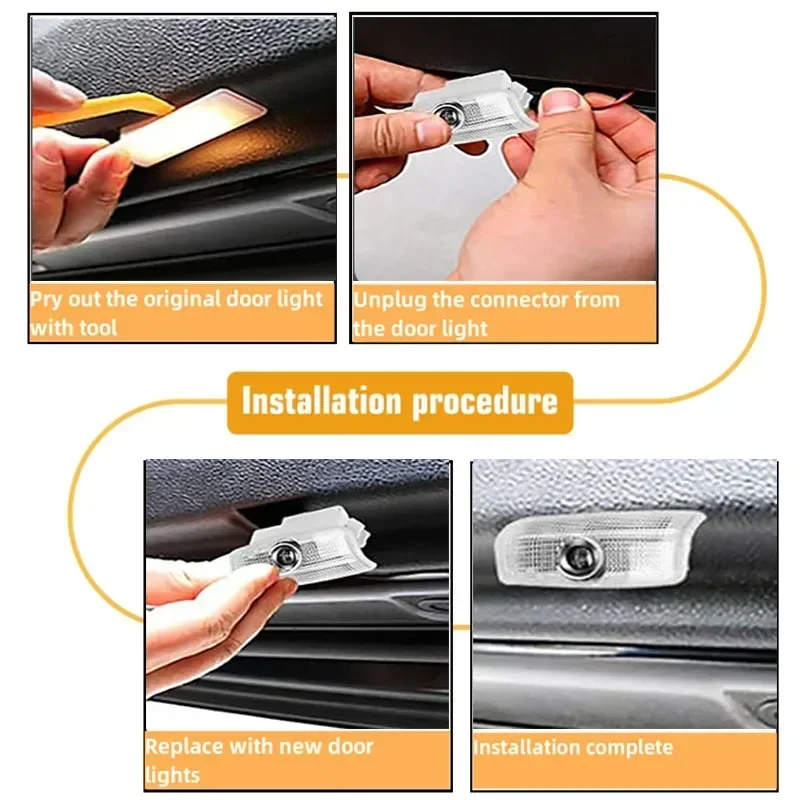 Pry out the original door light with tool

Unplug the connector from the door light

Installation procedure

Replace with new door lights

Installation complete