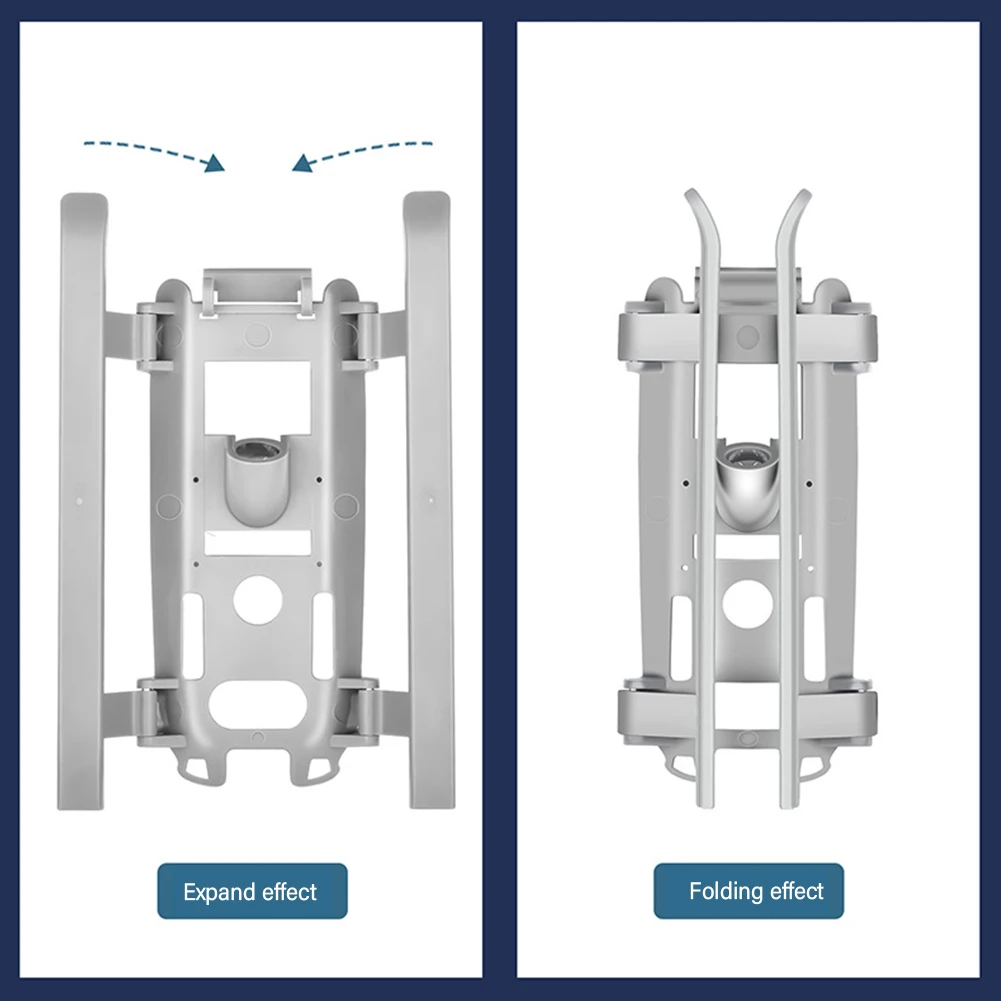 Expand effect

Folding effect