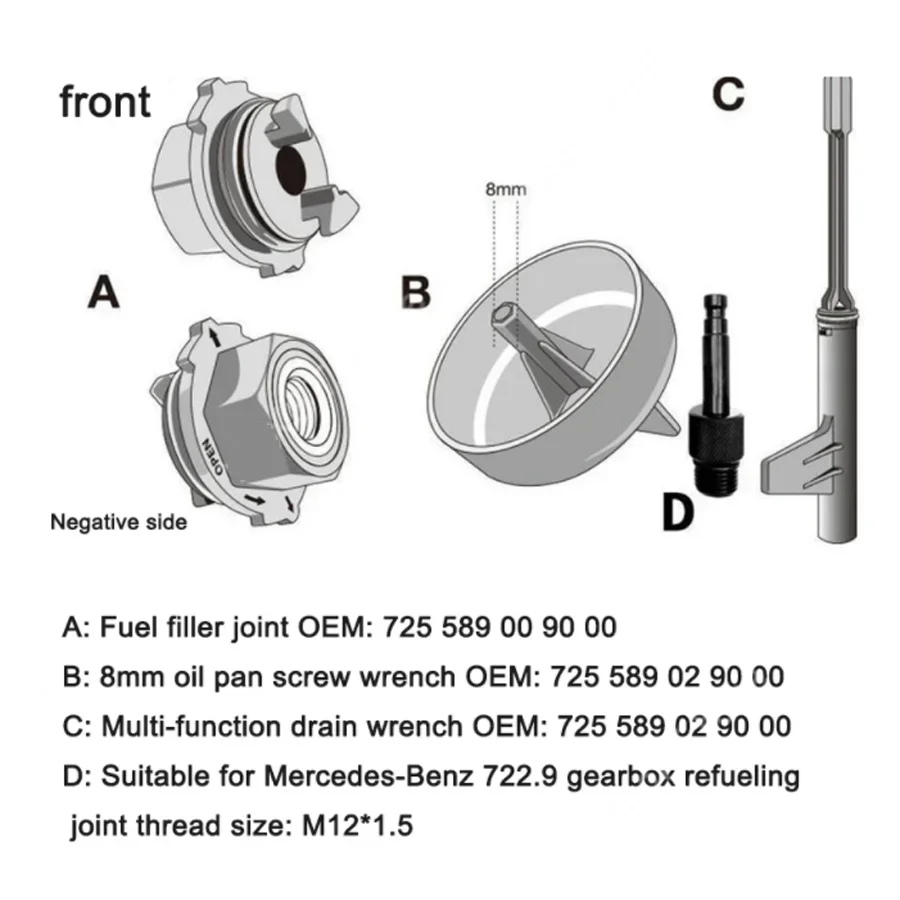 front

C

8mm

A

B

OPEN

Negative side

D

A: Fuel filler joint OEM: 725 589 00 90 00

B: 8mm oil pan screw wrench OEM: 725 589 02 90 00

C: Multi-function drain wrench OEM: 725 589 02 90 00

D: Suitable for Mercedes-Benz 722.9 gearbox refueling joint thread size: M12*1.5