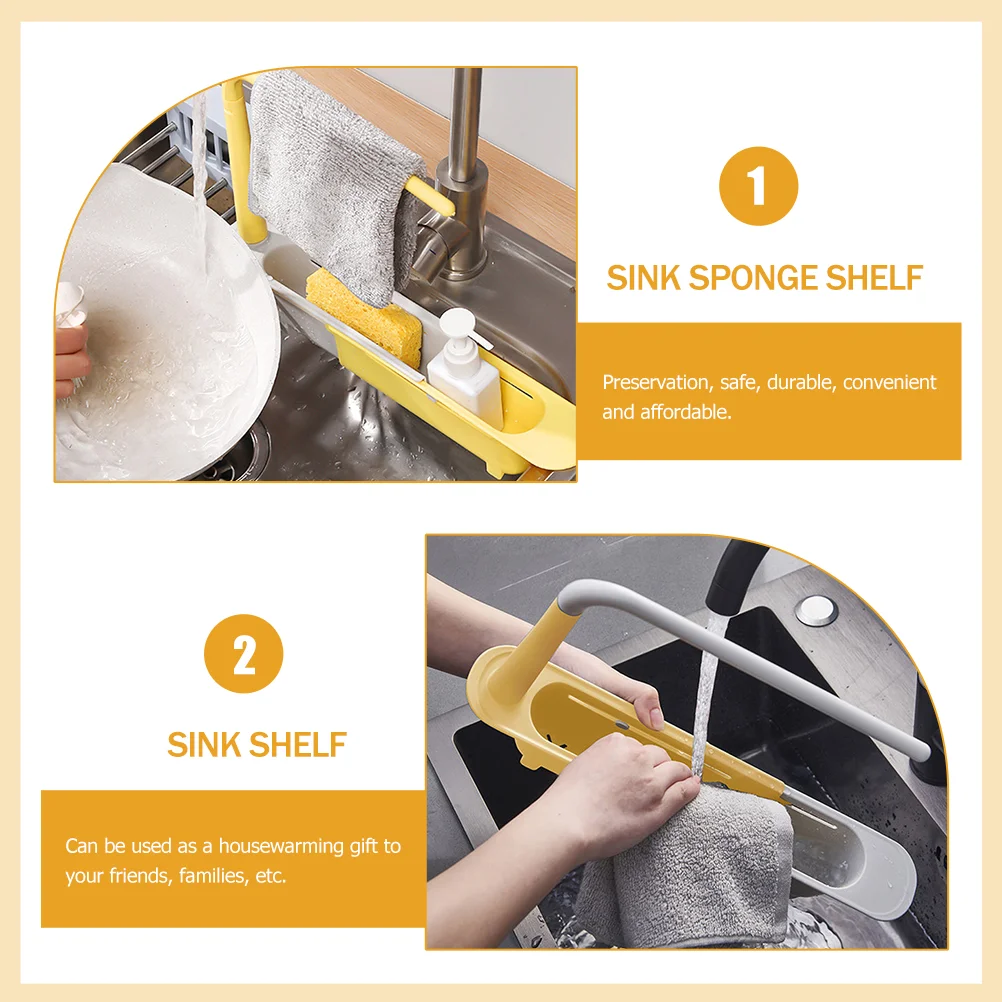 1

SINK SPONGE SHELF

Preservation, safe, durable, convenient and affordable.

2

SINK SHELF

Can be used as a housewarming gift to your friends, families, etc.