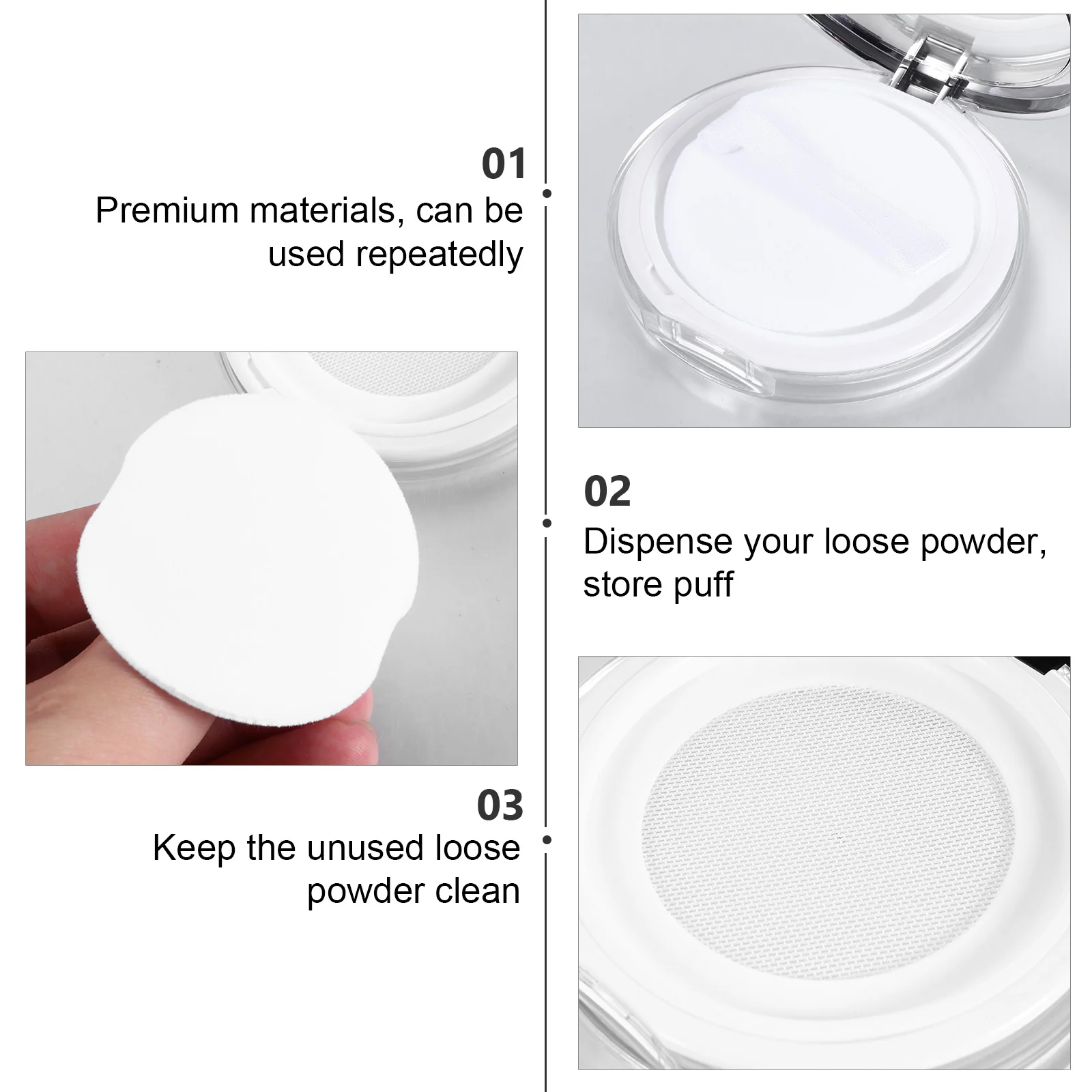 01
Premium materials, can be used repeatedly

02
Dispense your loose powder, store puff

03
Keep the unused loose powder clean