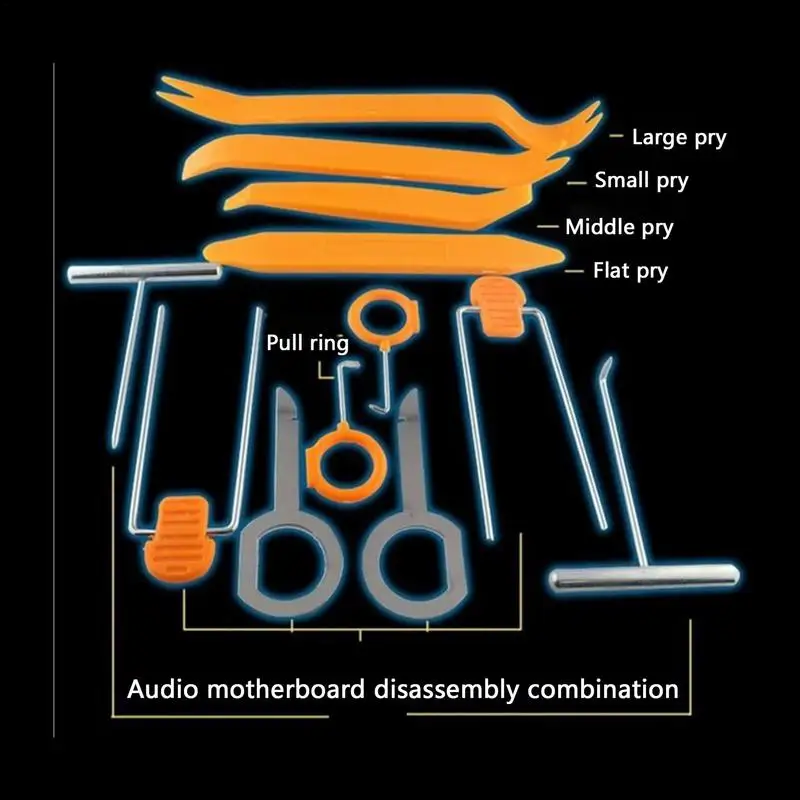 Large pry
Small pry
Middle pry
Flat pry
Pull ring
Audio motherboard disassembly combination