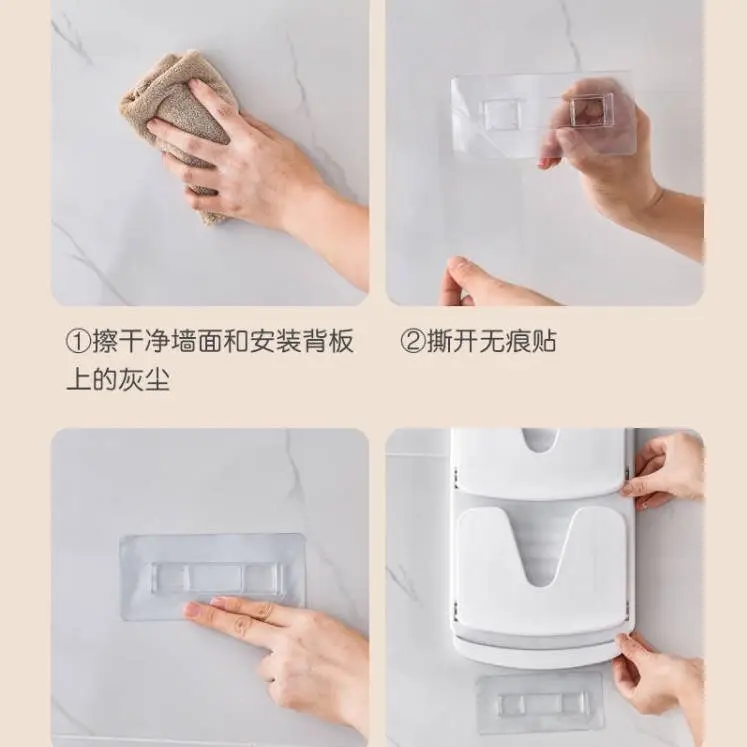 ①擦干净墙面和安装背板上的灰尘

②撕开无痕贴