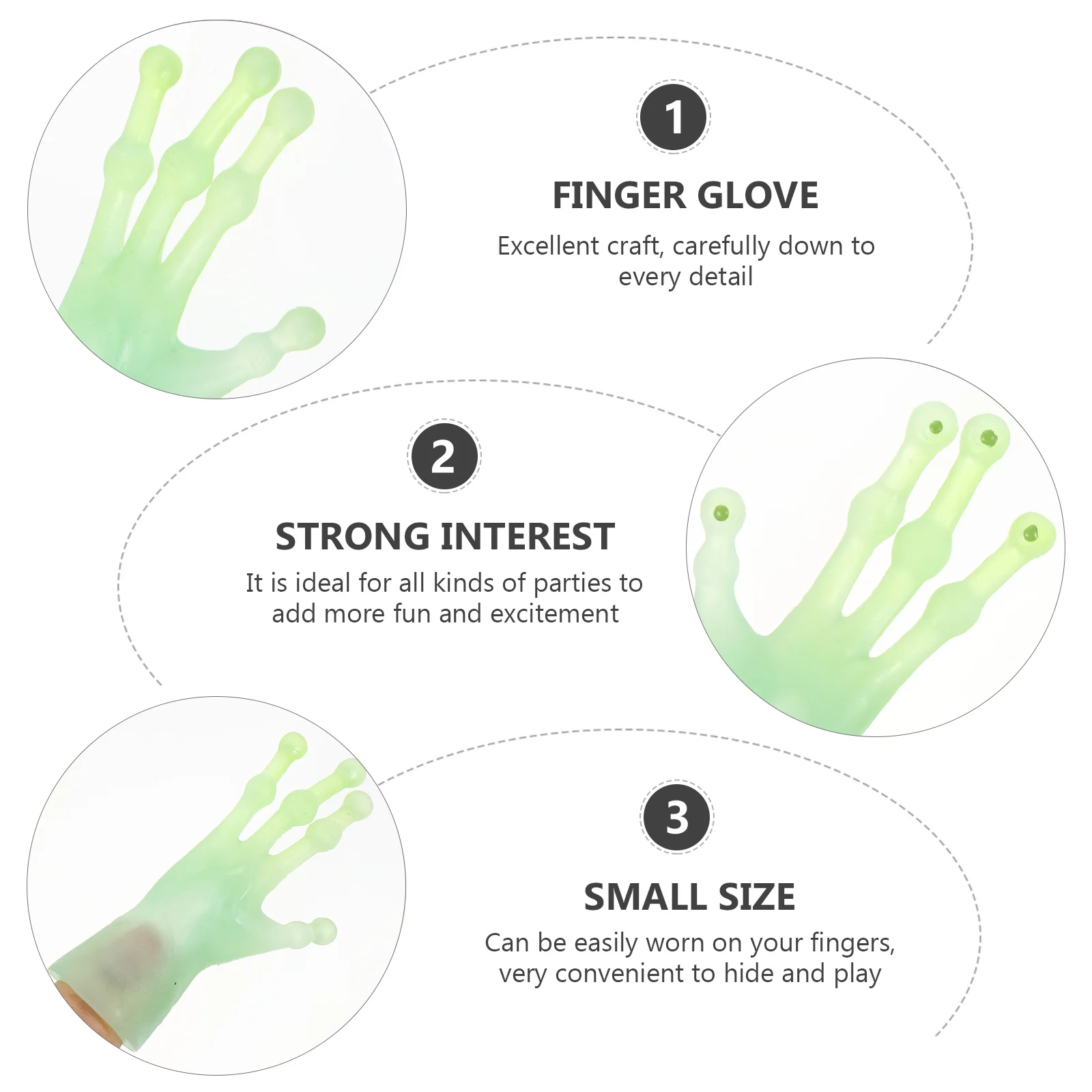 1

FINGER GLOVE

Excellent craft, carefully down to every detail

2

STRONG INTEREST

It is ideal for all kinds of parties to add more fun and excitement

3

SMALL SIZE

Can be easily worn on your fingers, very convenient to hide and play