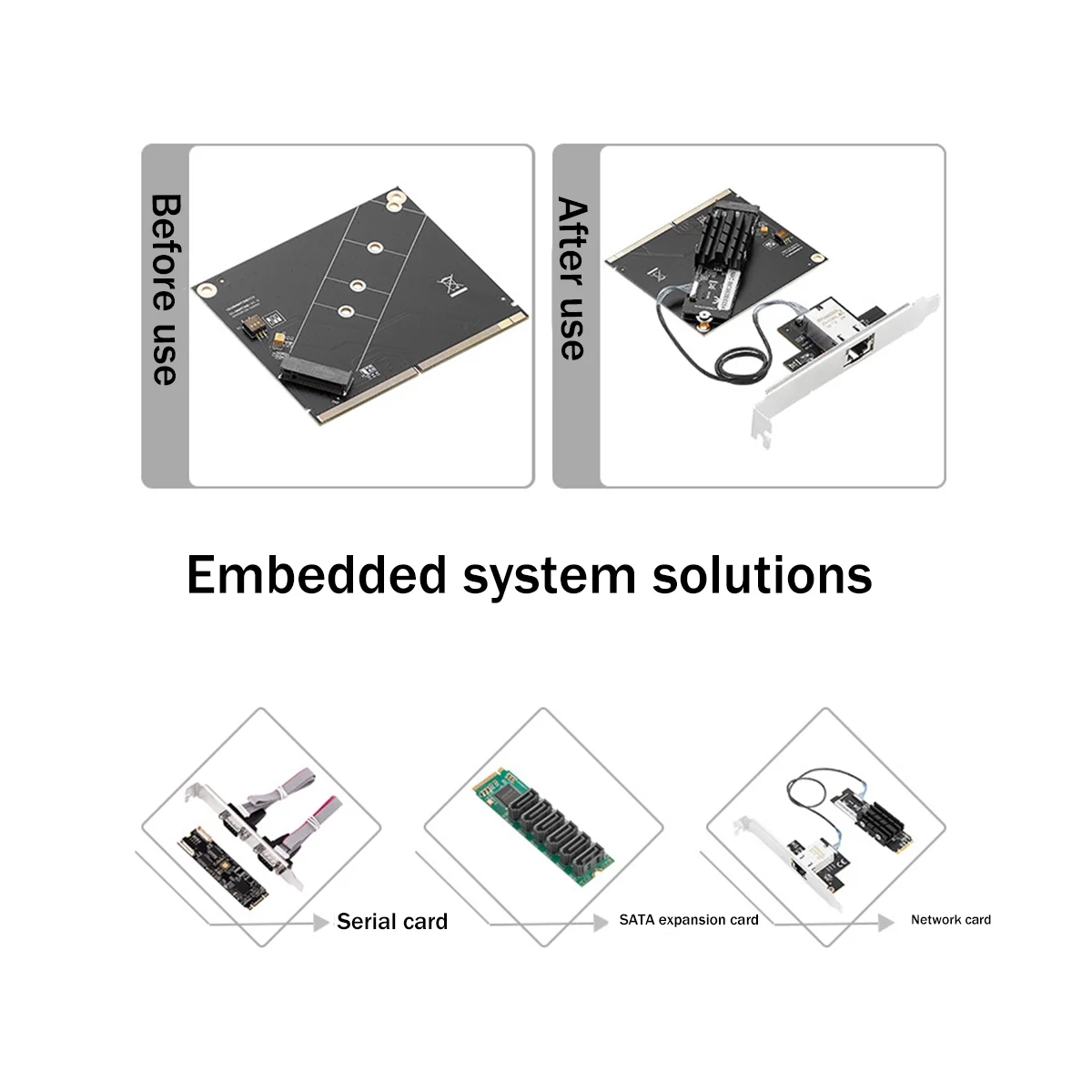 Before use

After use

Embedded system solutions

Serial card

SATA expansion card

Network card