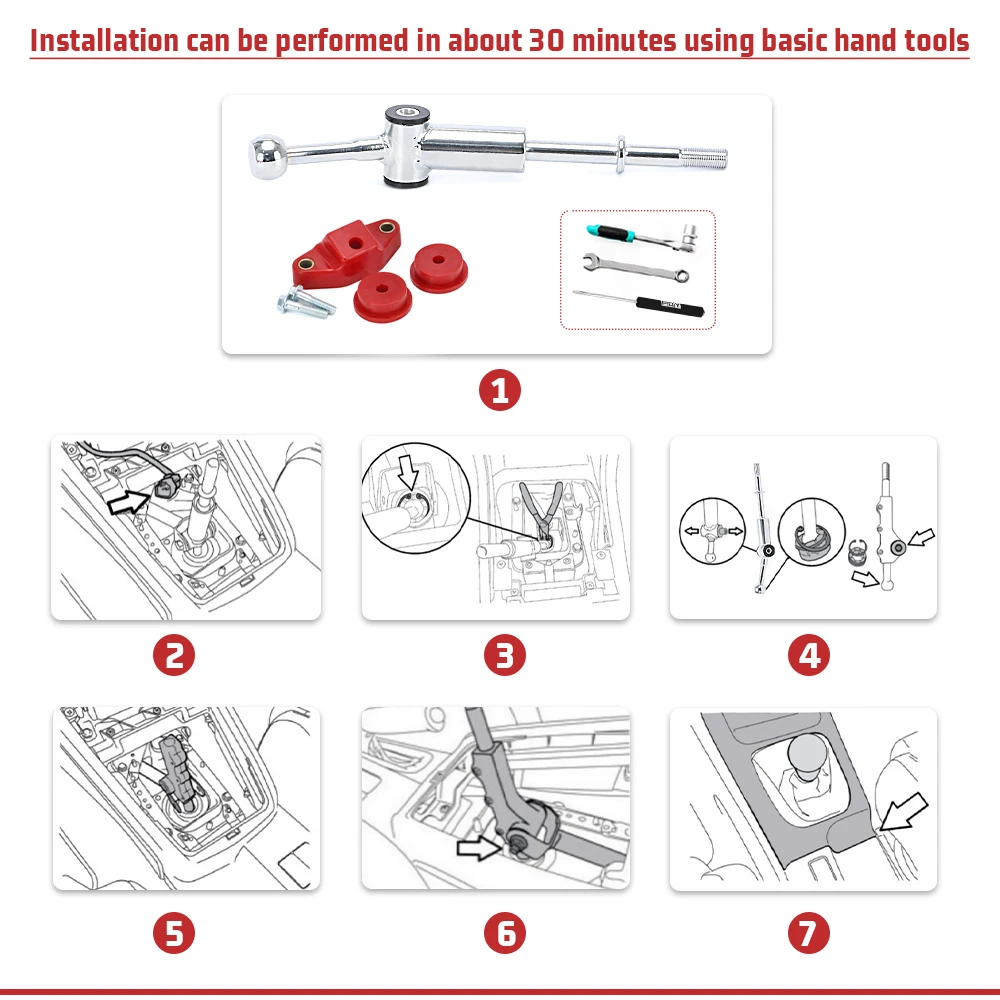 Installation can be performed in about 30 minutes using basic hand tools

1

2

3

4

5

6

7