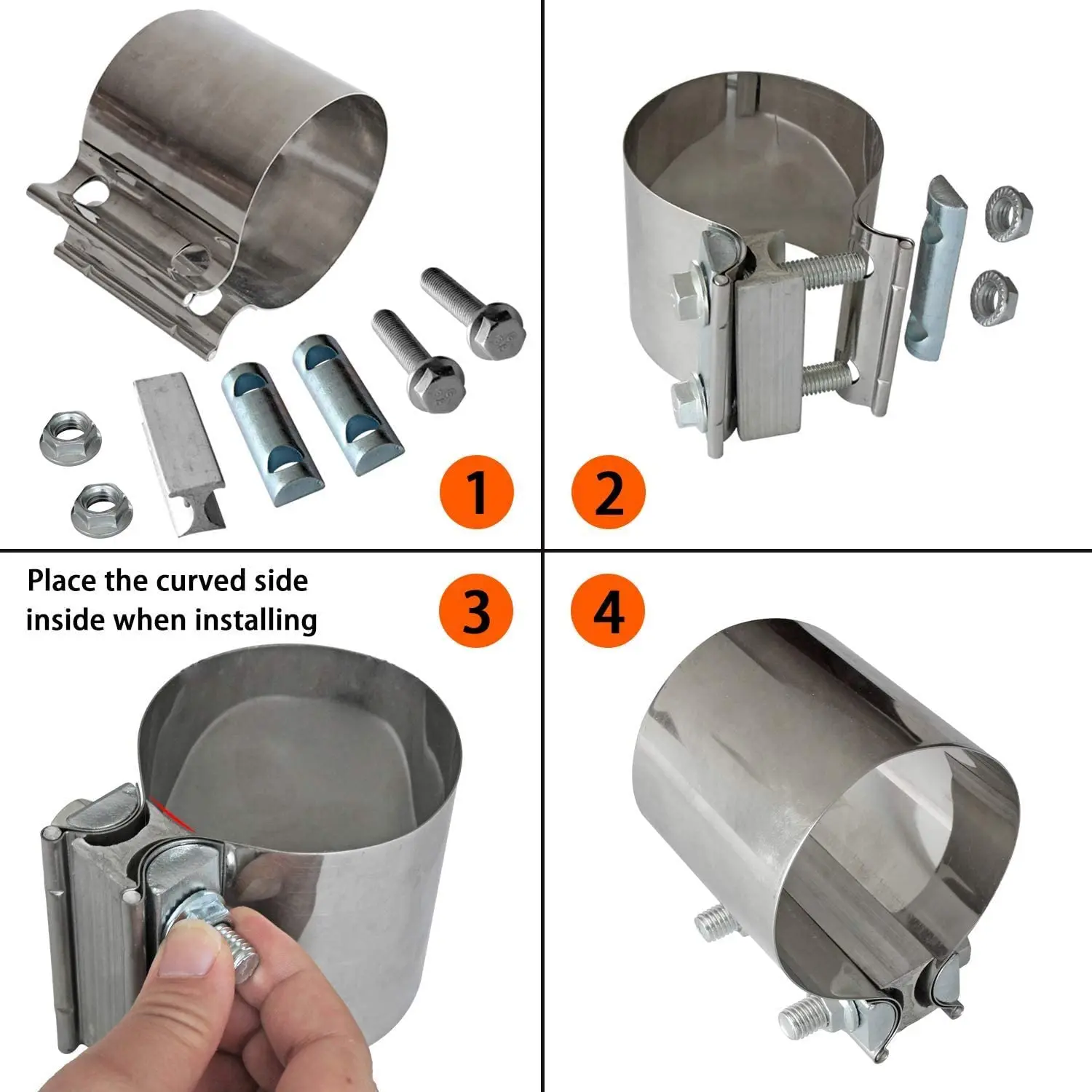 1

2

Place the curved side inside when installing

3

4