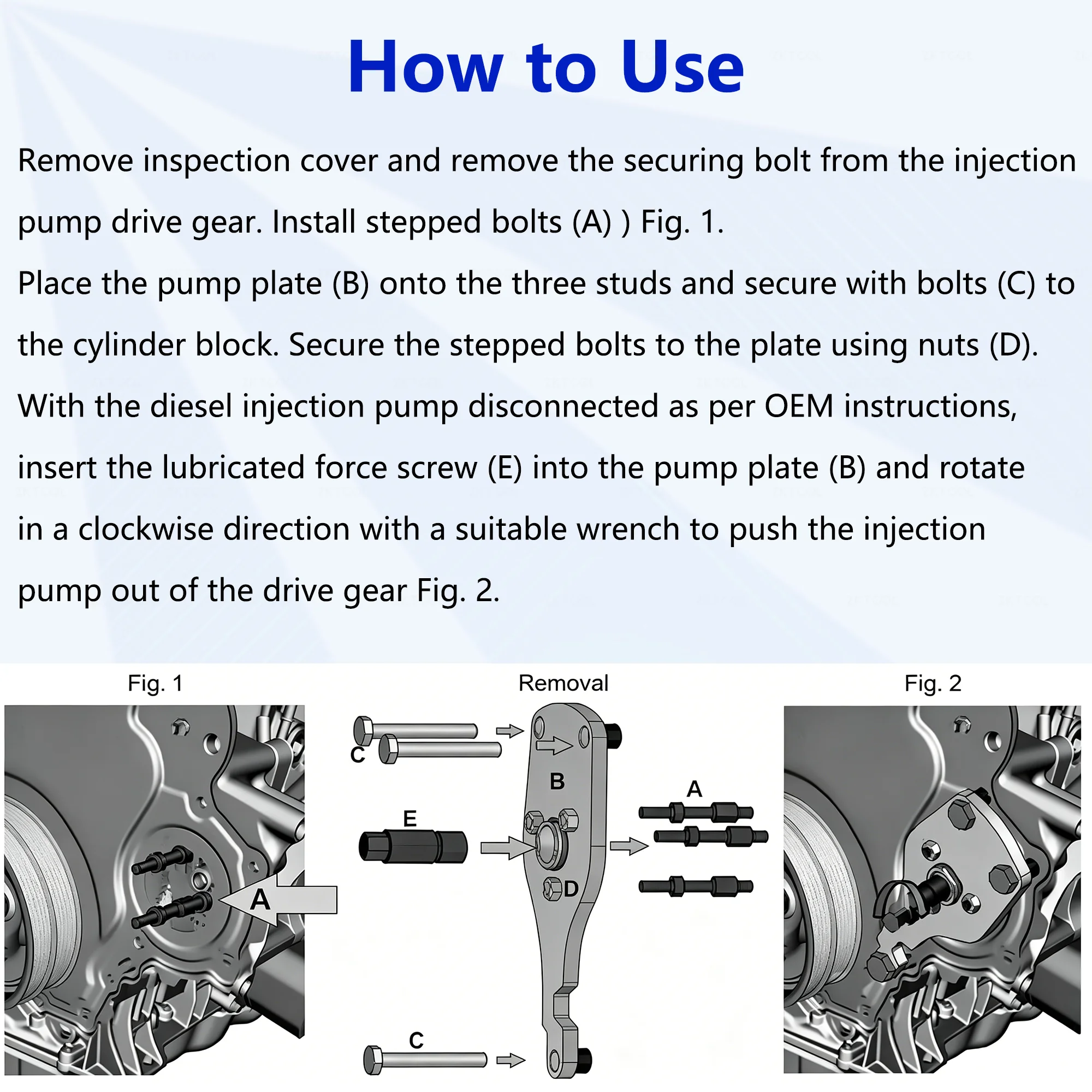 How to Use

Remove inspection cover and remove the securing bolt from the injection pump drive gear. Install stepped bolts (A) ) Fig. 1.

Place the pump plate (B) onto the three studs and secure with bolts (C) to the cylinder block. Secure the stepped bolts to the plate using nuts (D).

With the diesel injection pump disconnected as per OEM instructions, insert the lubricated force screw (E) into the pump plate (B) and rotate in a clockwise direction with a suitable wrench to push the injection pump out of the drive gear Fig. 2.

Fig. 1

A

Removal

C

B

E

A

D

C

Fig. 2